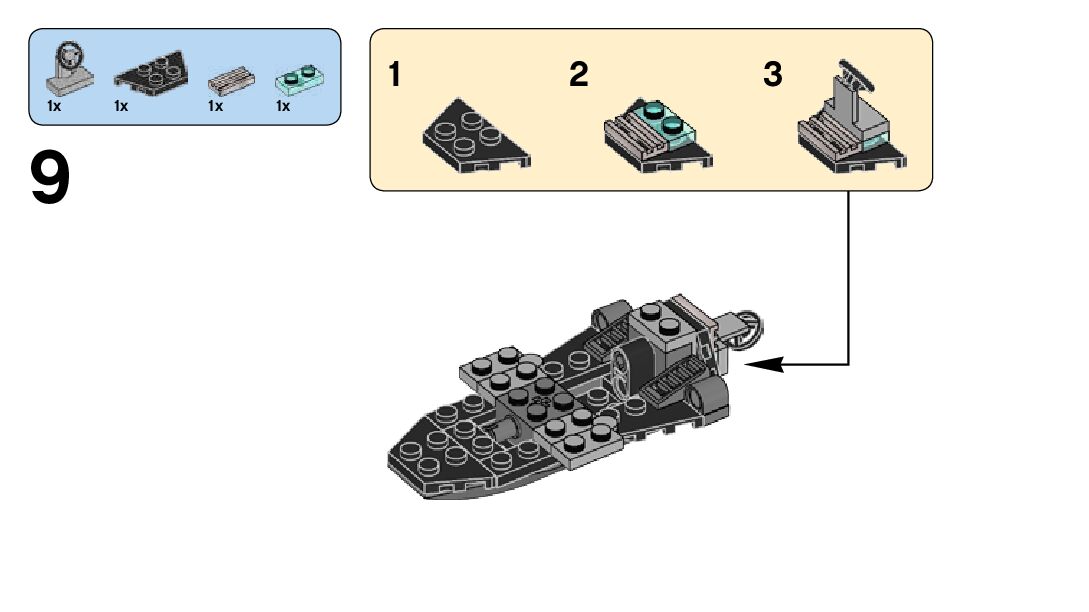 1x 1x 1x 1x

9

1 2 3