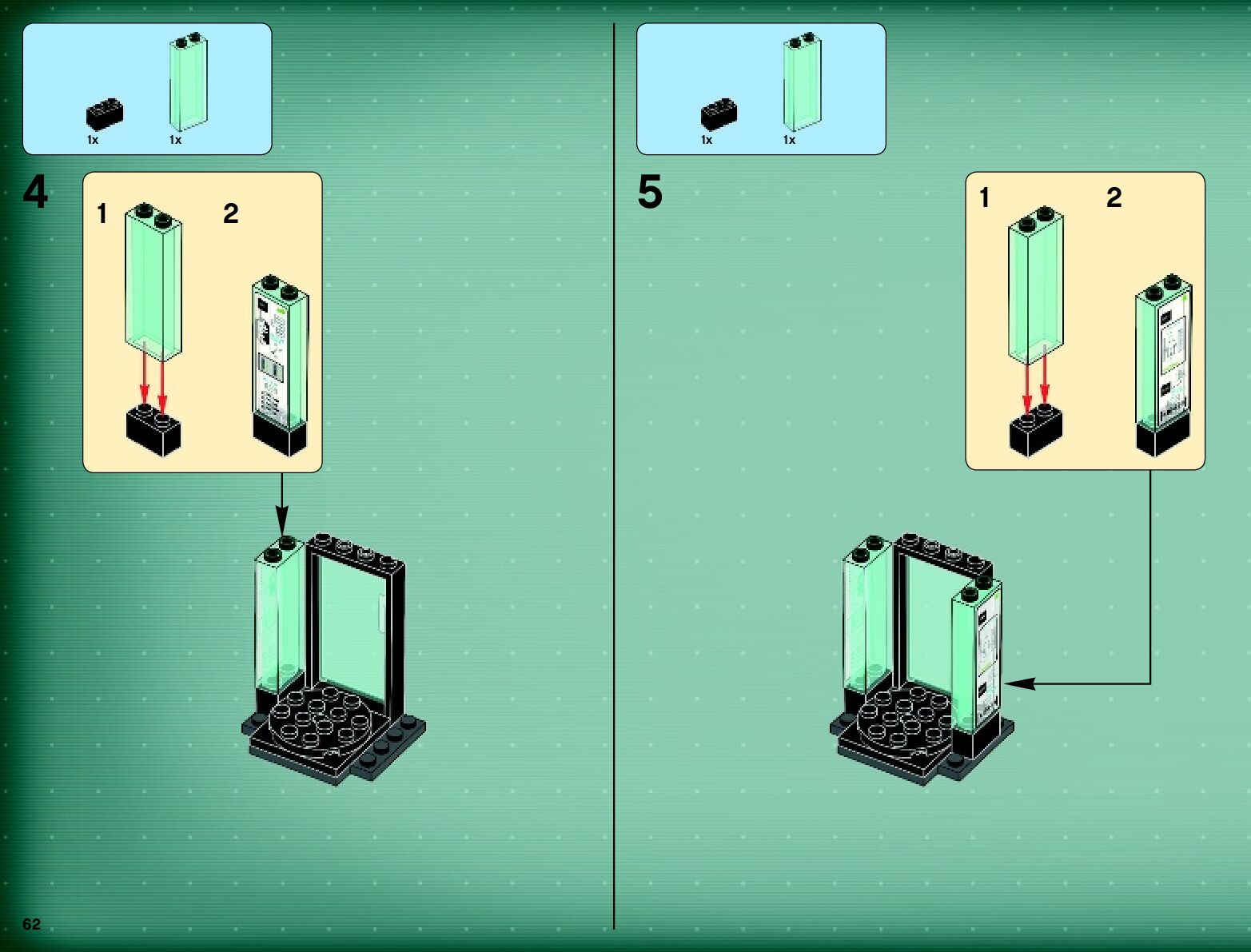 1x 1x

4

1 2

1x 1x

5

1 2

62