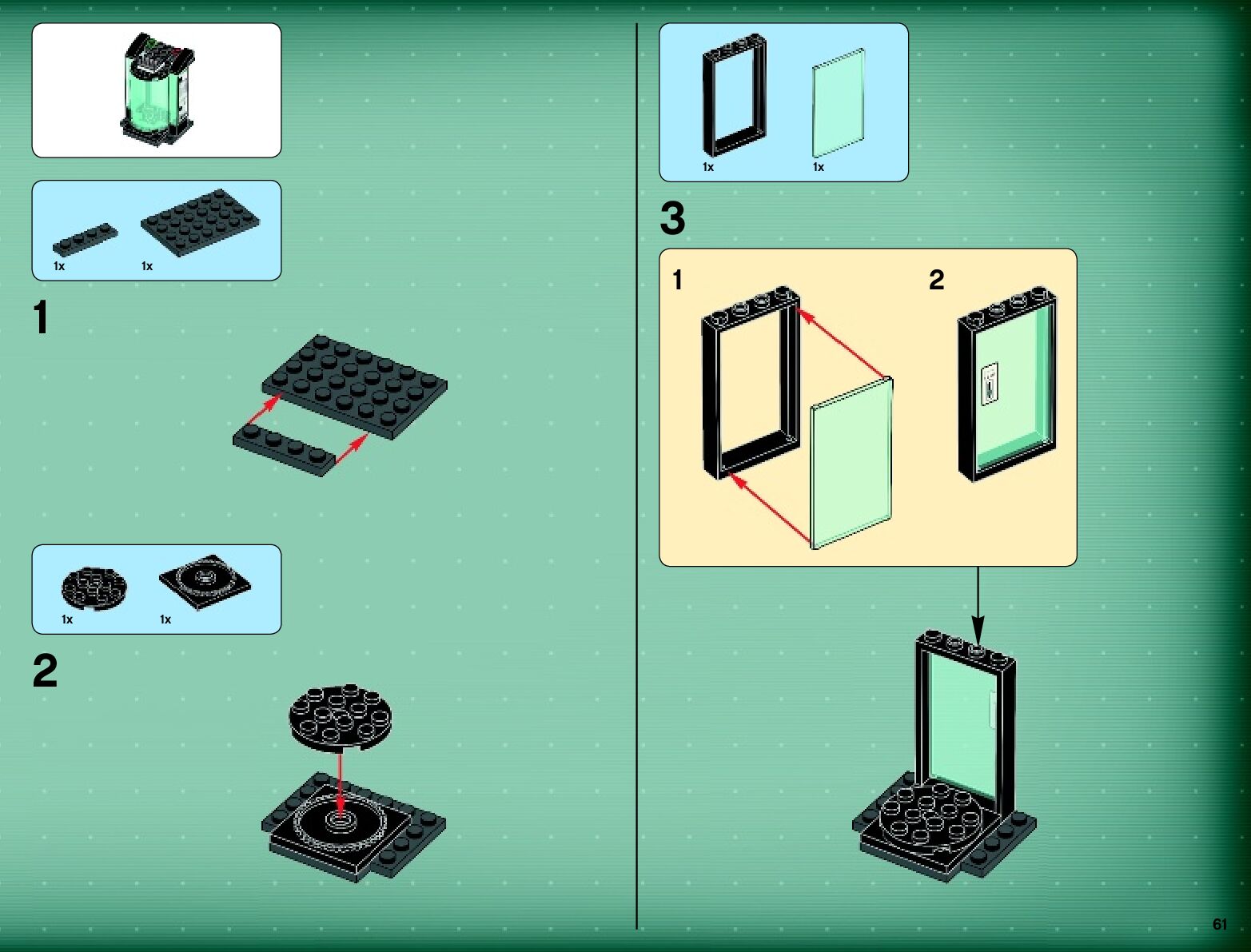 1x 1x

1

1x 1x

2

1x 1x

3

1

2

61