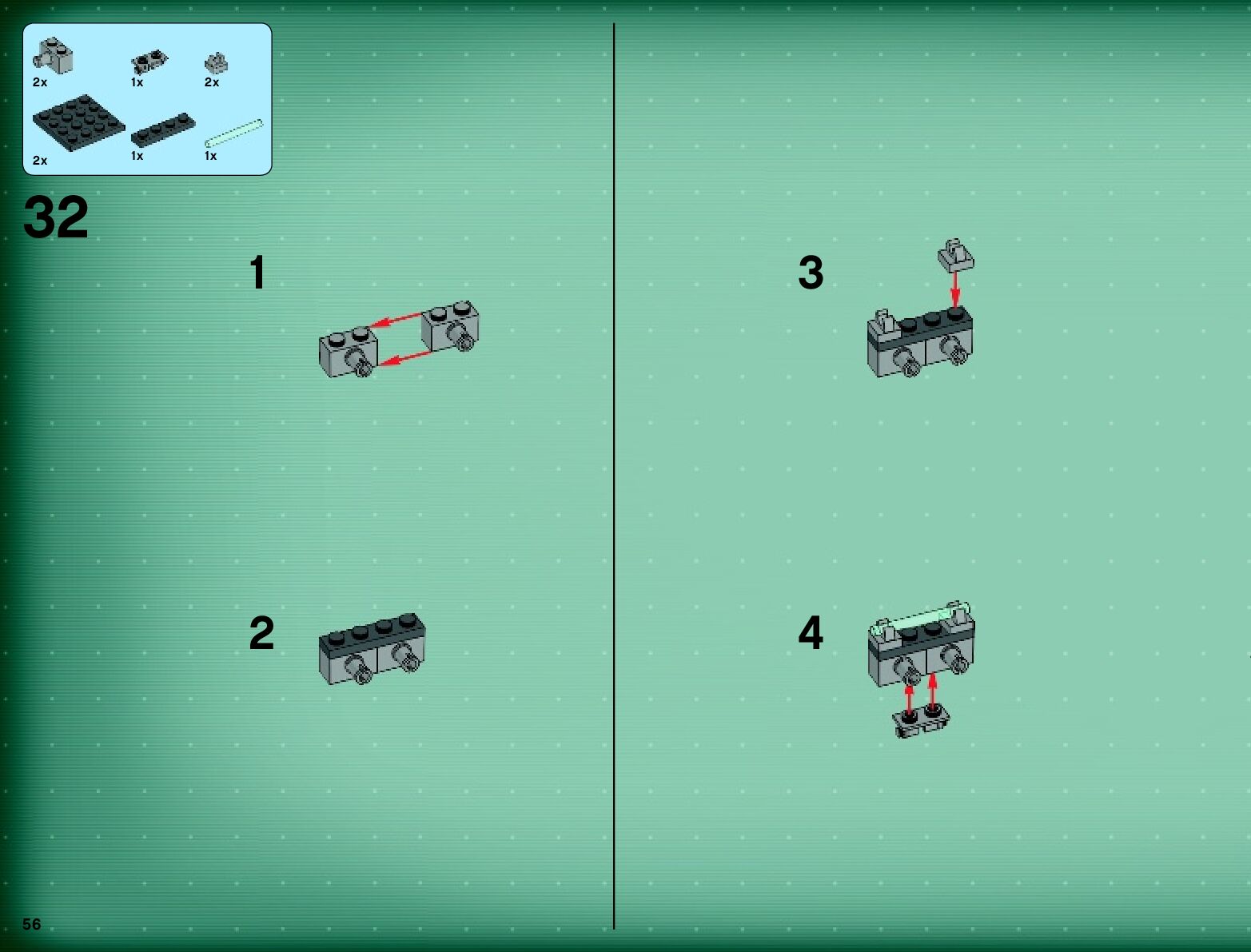 2x 1x 2x
2x 1x 1x

32

1

2

3

4

56