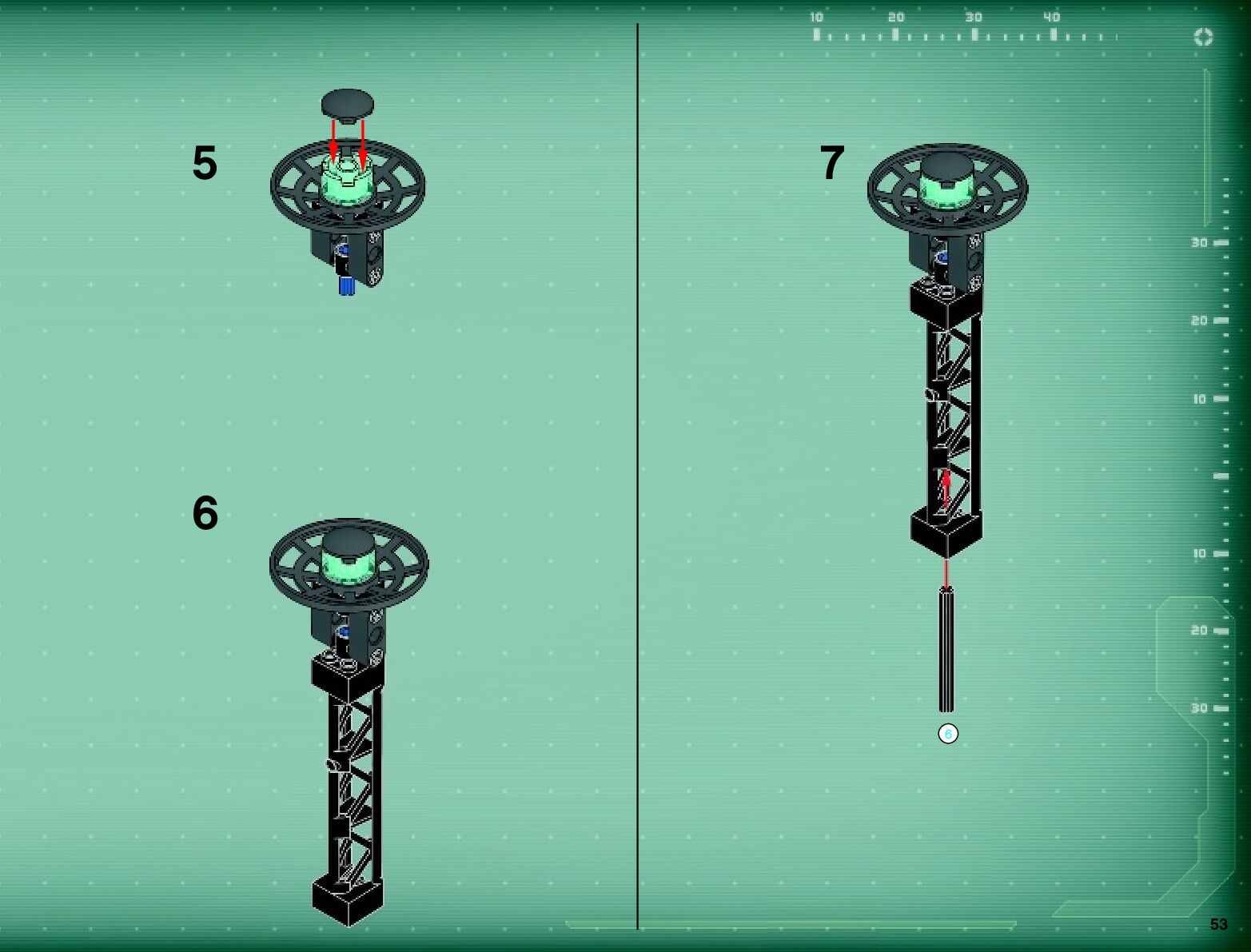 10 20 30 40

5

6

7

30
20
10
10
20
30

6

53