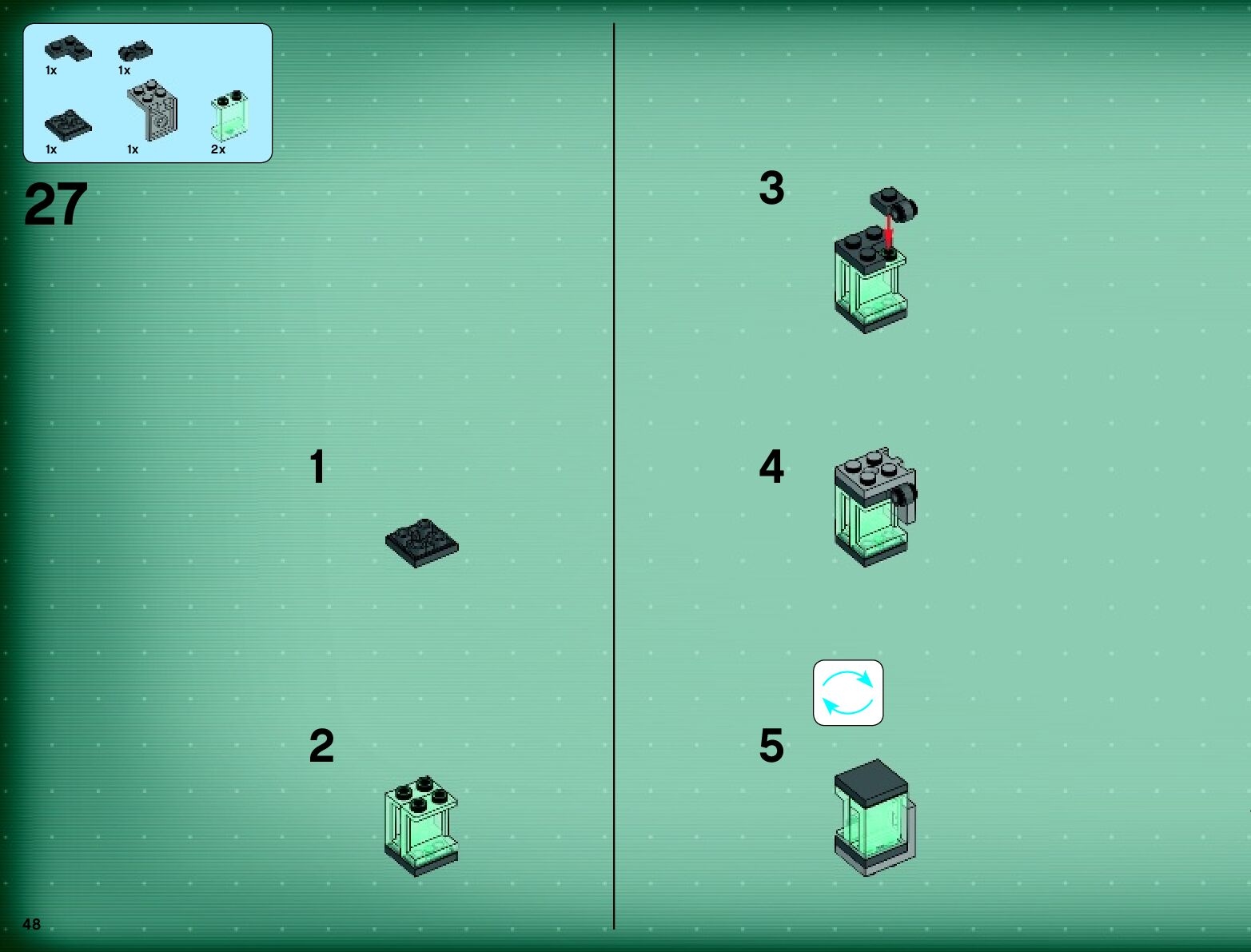 1x 1x
1x 1x 2x

27

1

2

3

4

5

48