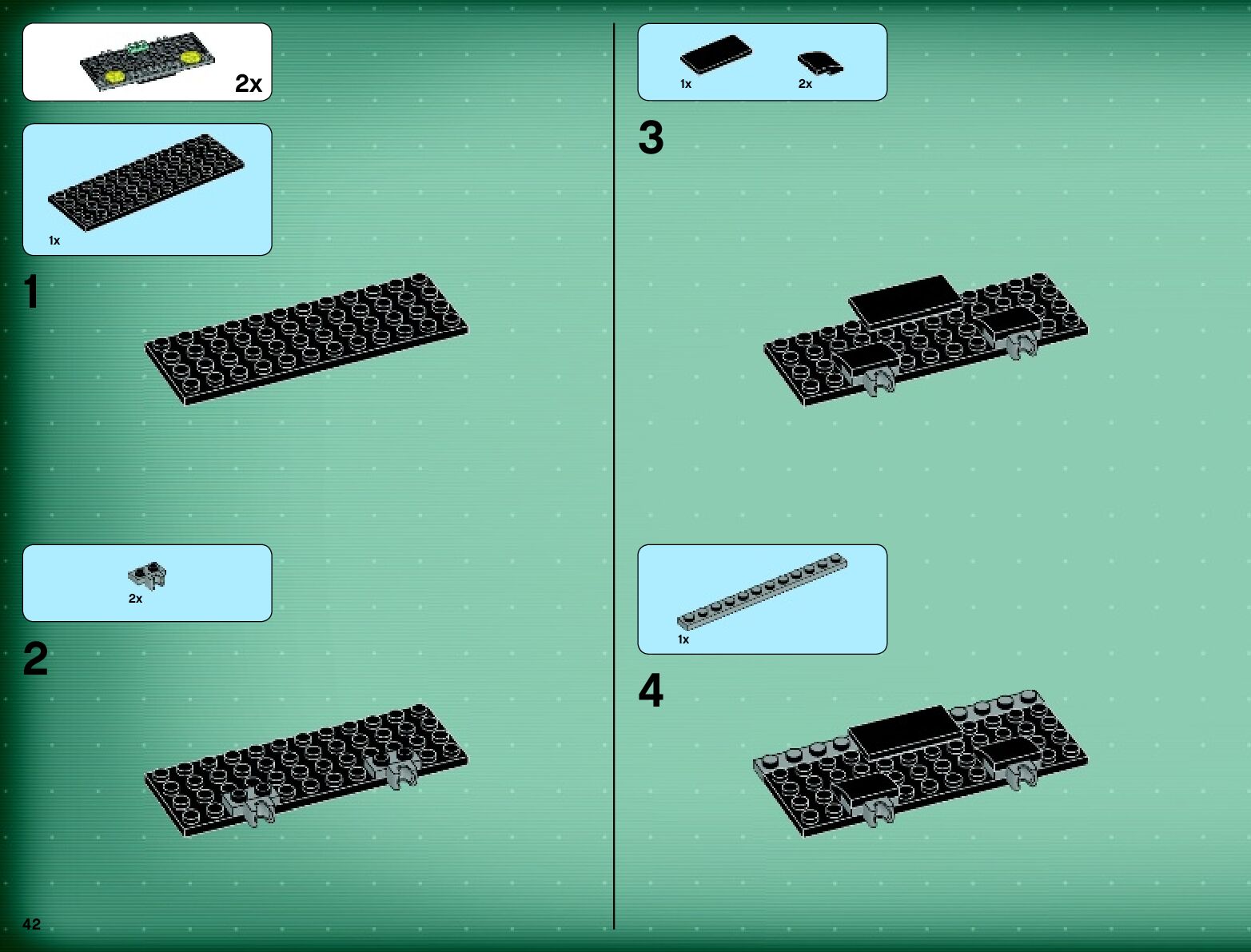 2x

1x

1

2x

2

1x 2x

3

1x

4

42