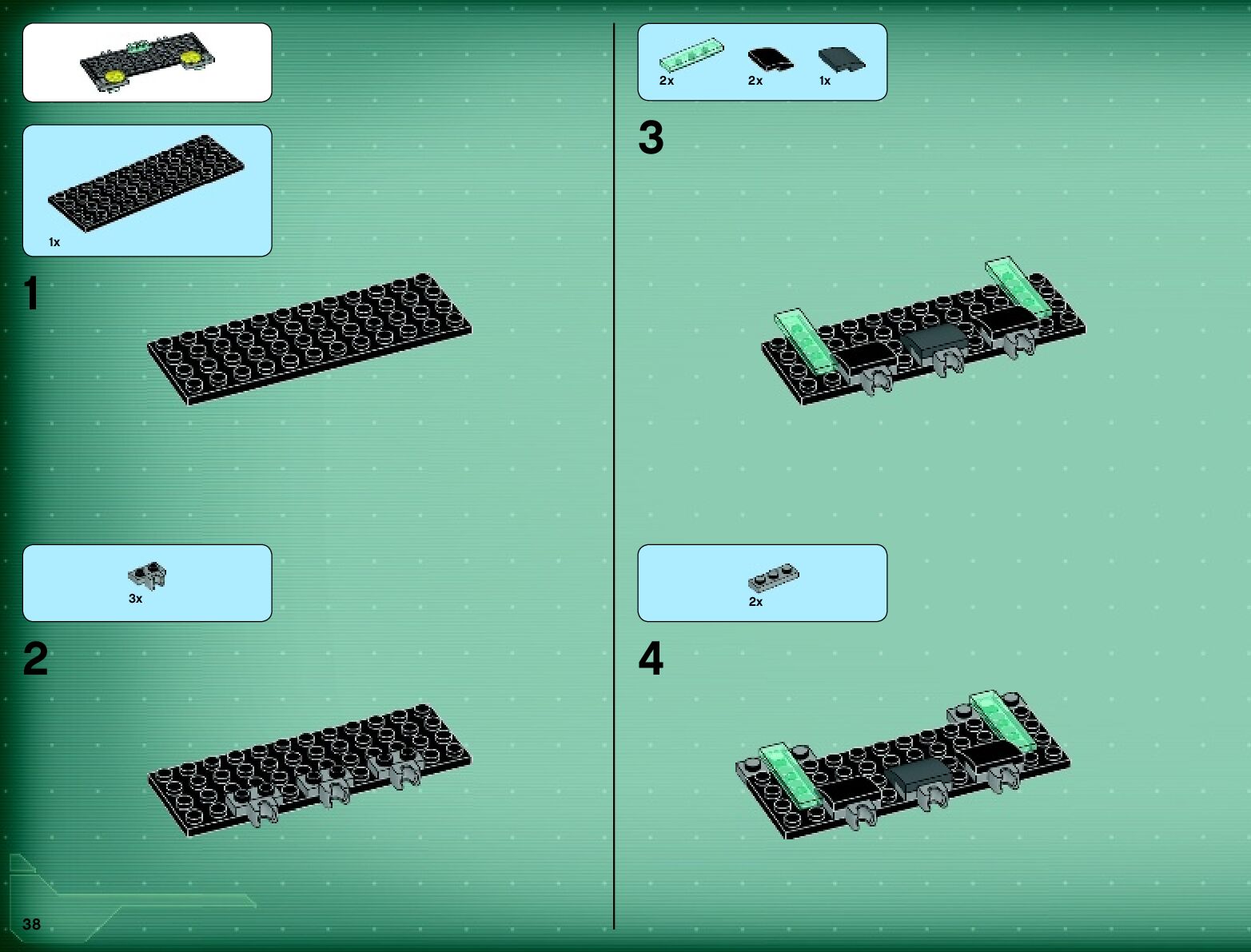 1x

1

3x

2

38

2x 2x 1x

3

2x

4