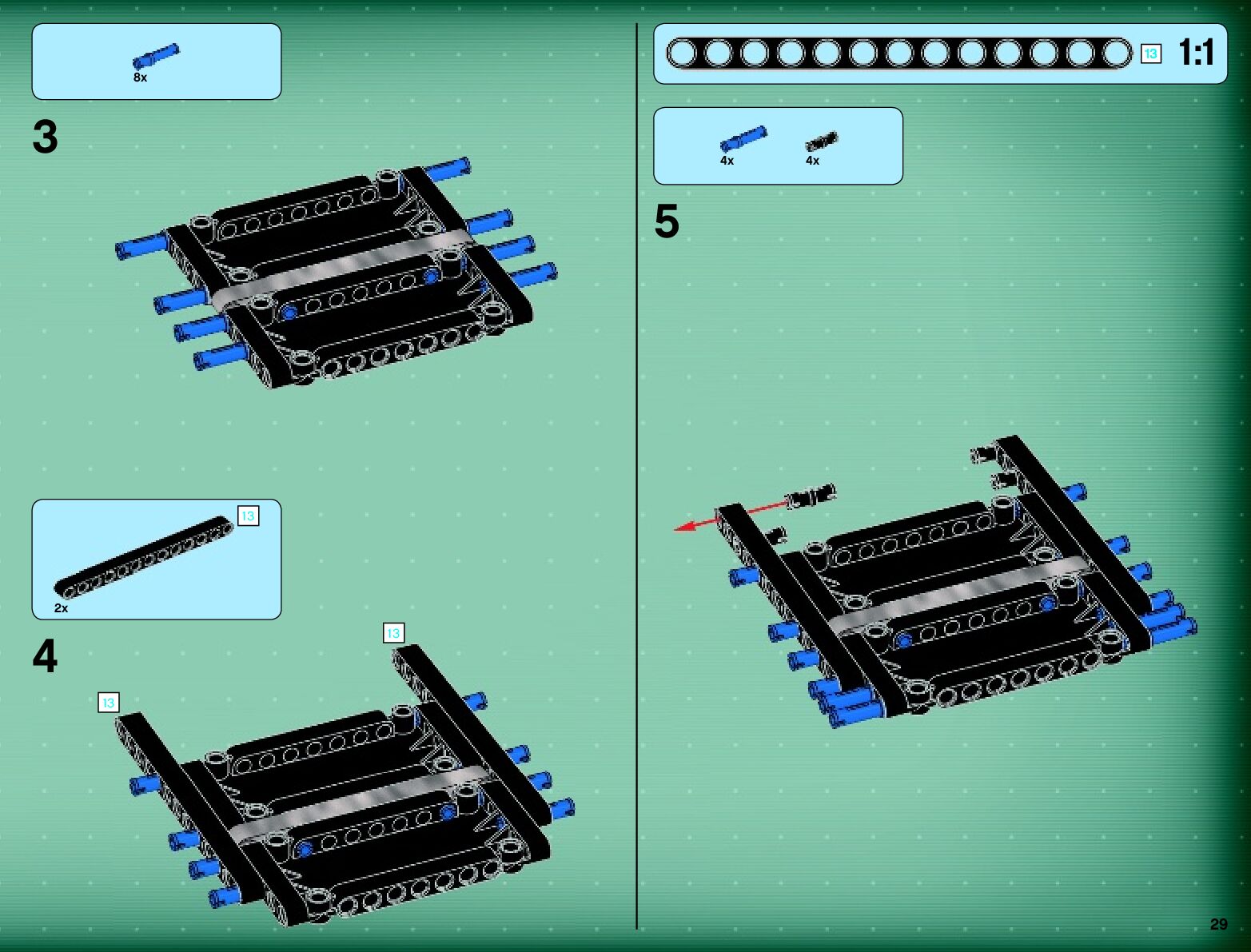 8x

3

13

2x

4

13

13

13 1:1

4x 4x

5

29