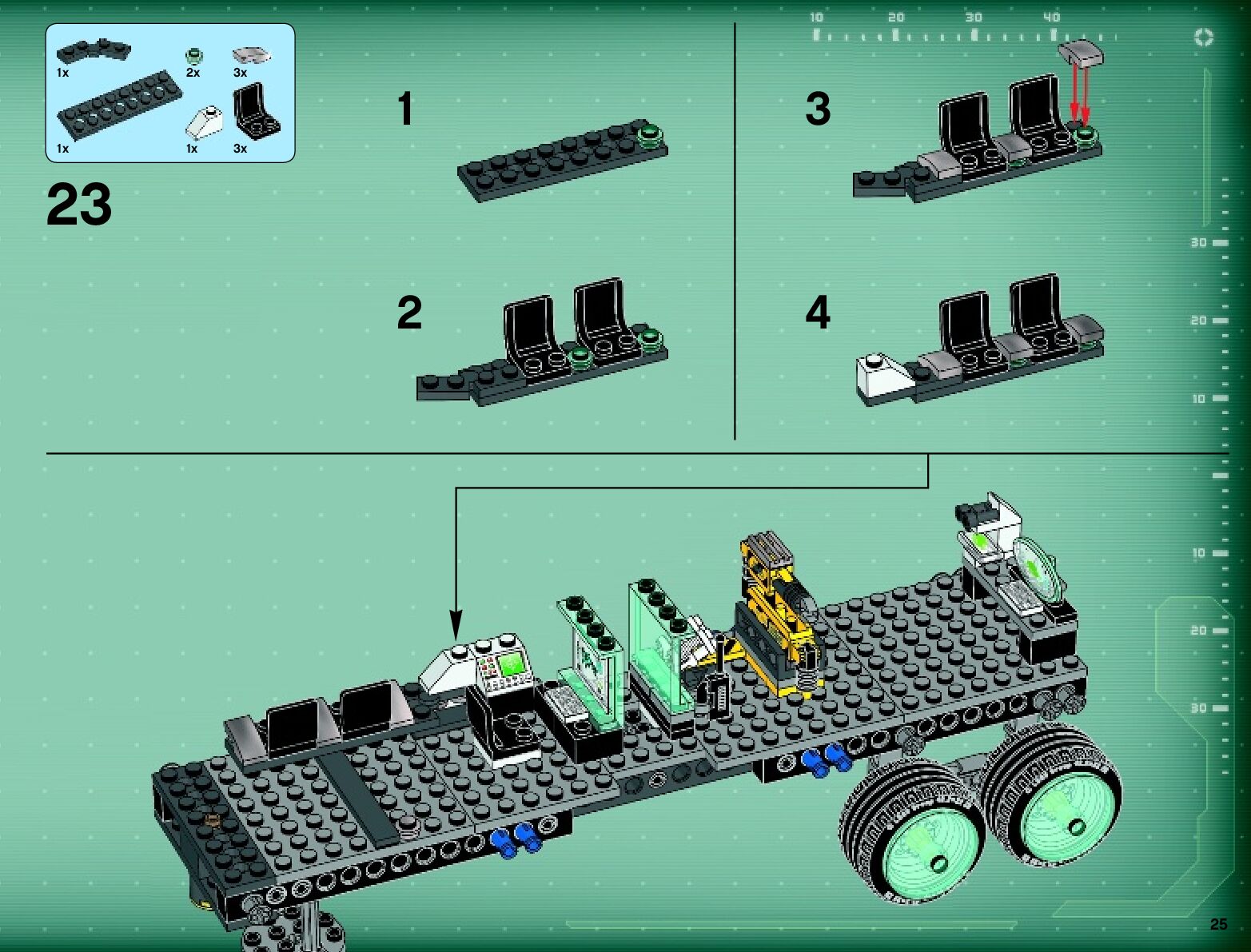 1x
2x
3x
1x
1x
3x

23

1

2

3

4

10 20 30 40

30
20
10

10
20
30

25