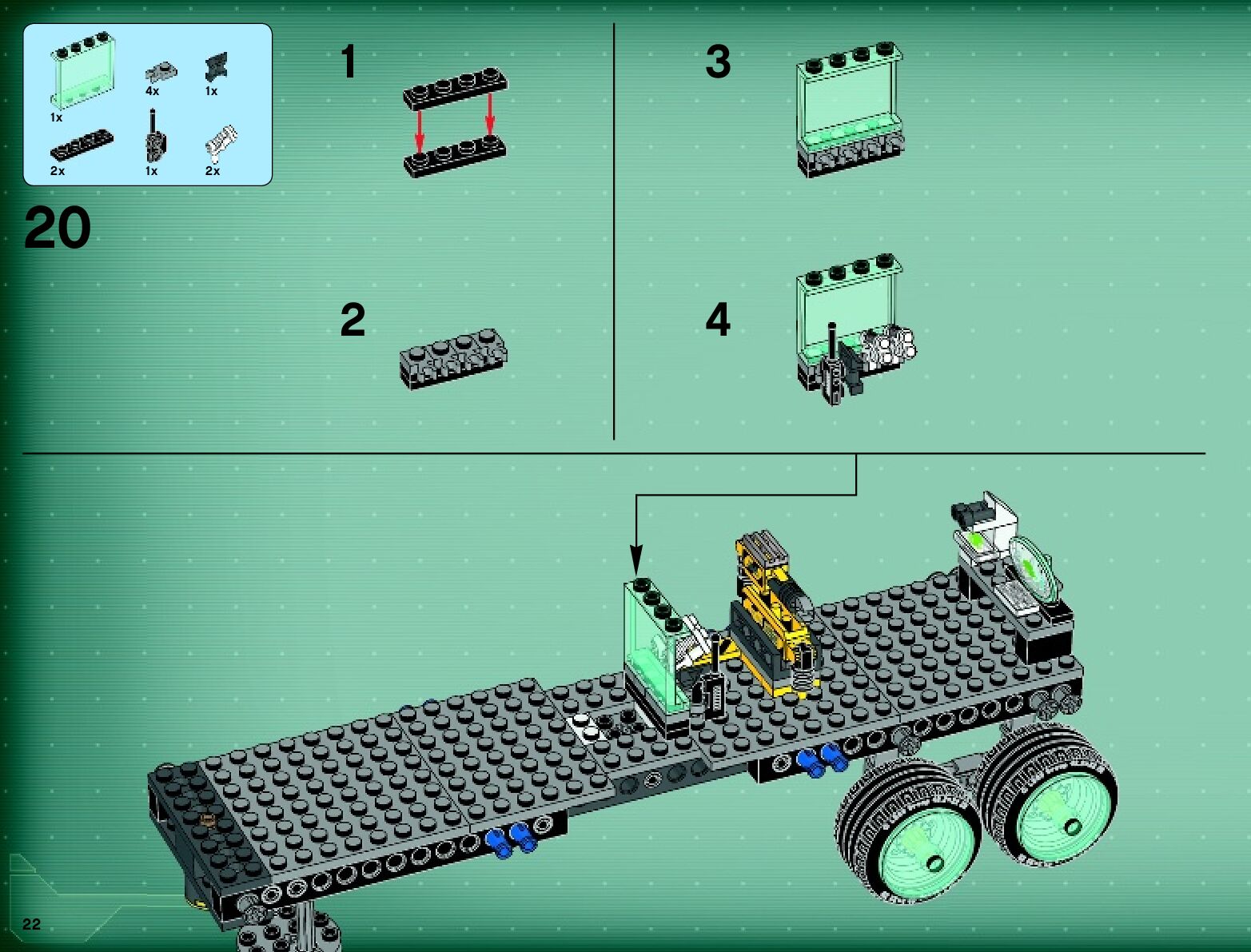 1x
4x
1x
2x
1x
2x

20

1

2

3

4

22