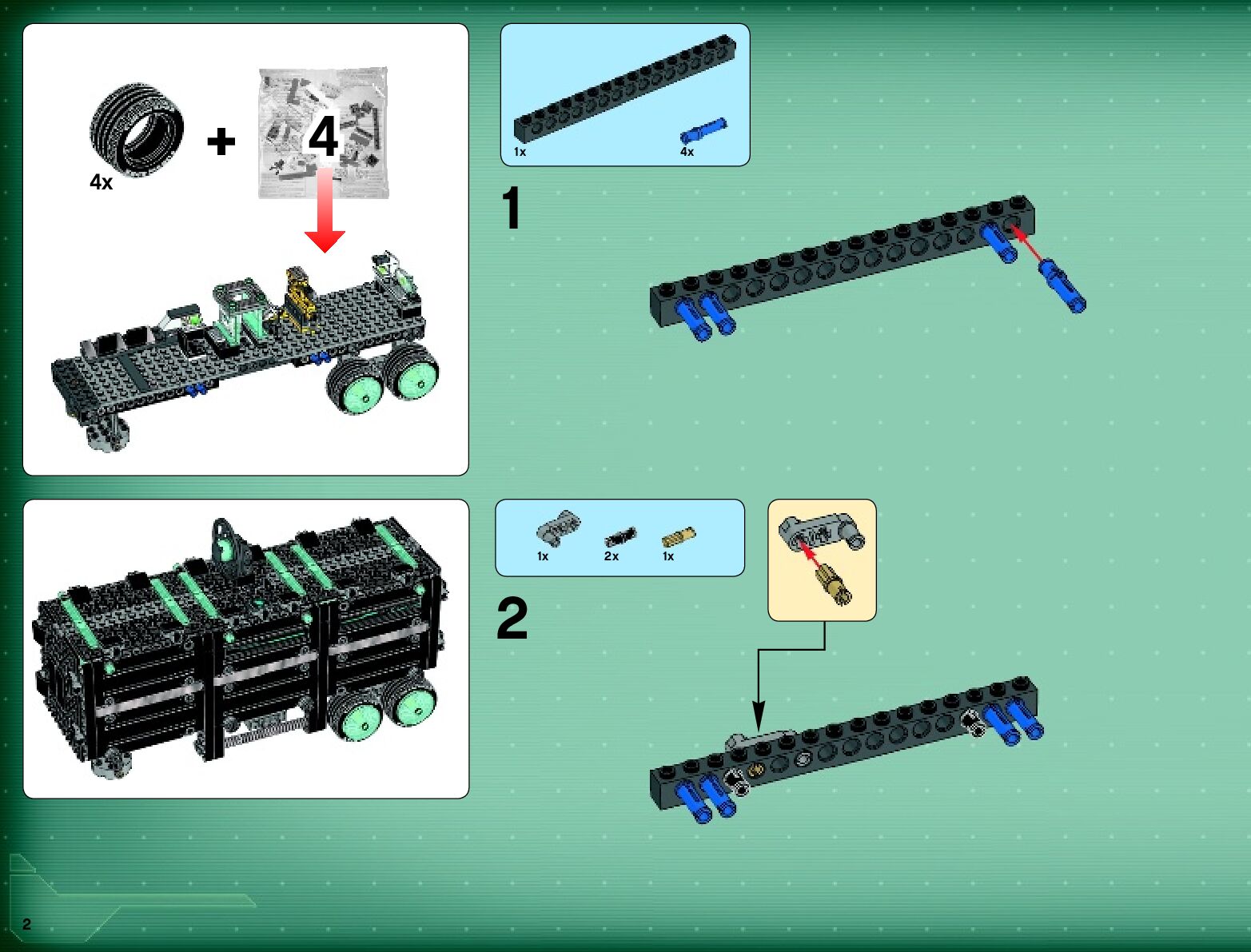 4x
+
4

1x
4x
1

1x
2x
1x
2

2