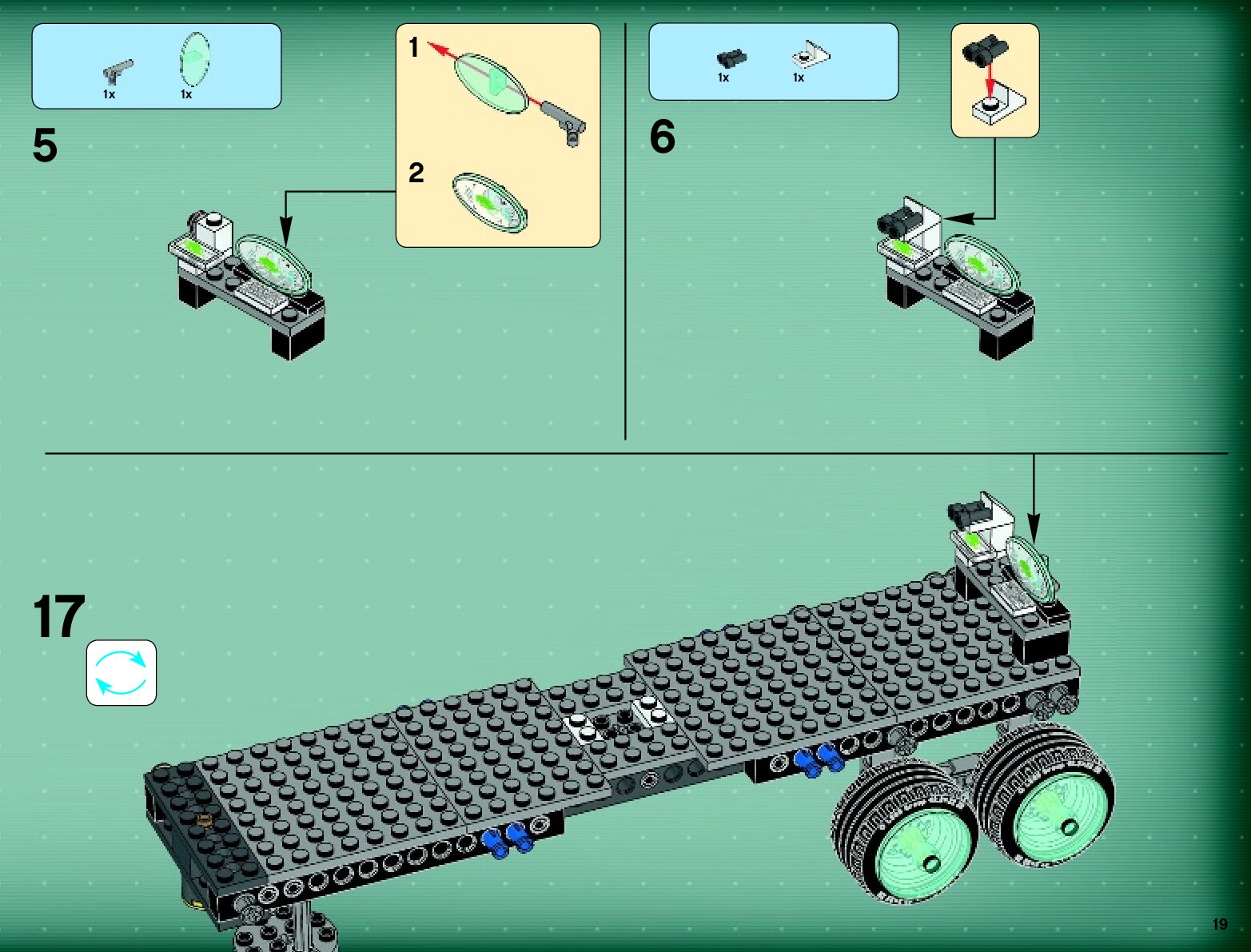 1x 1x

5

1

2

1x 1x

6

17

19