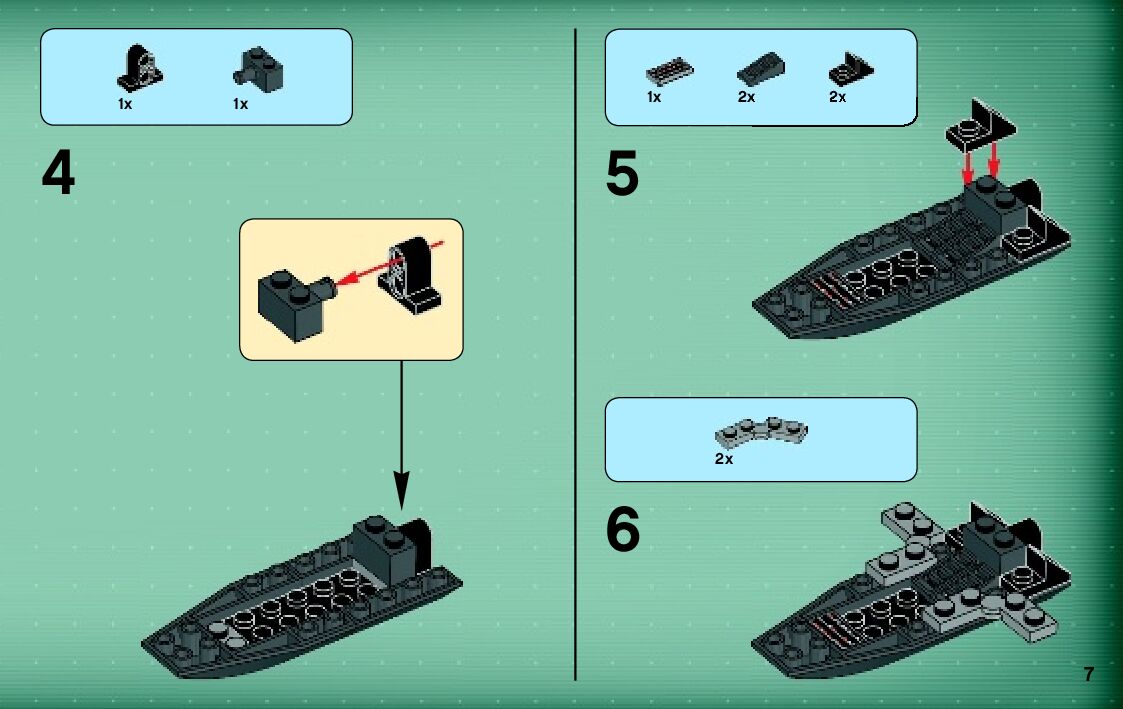 1x 1x

4

1x 2x 2x

5

2x

6

7