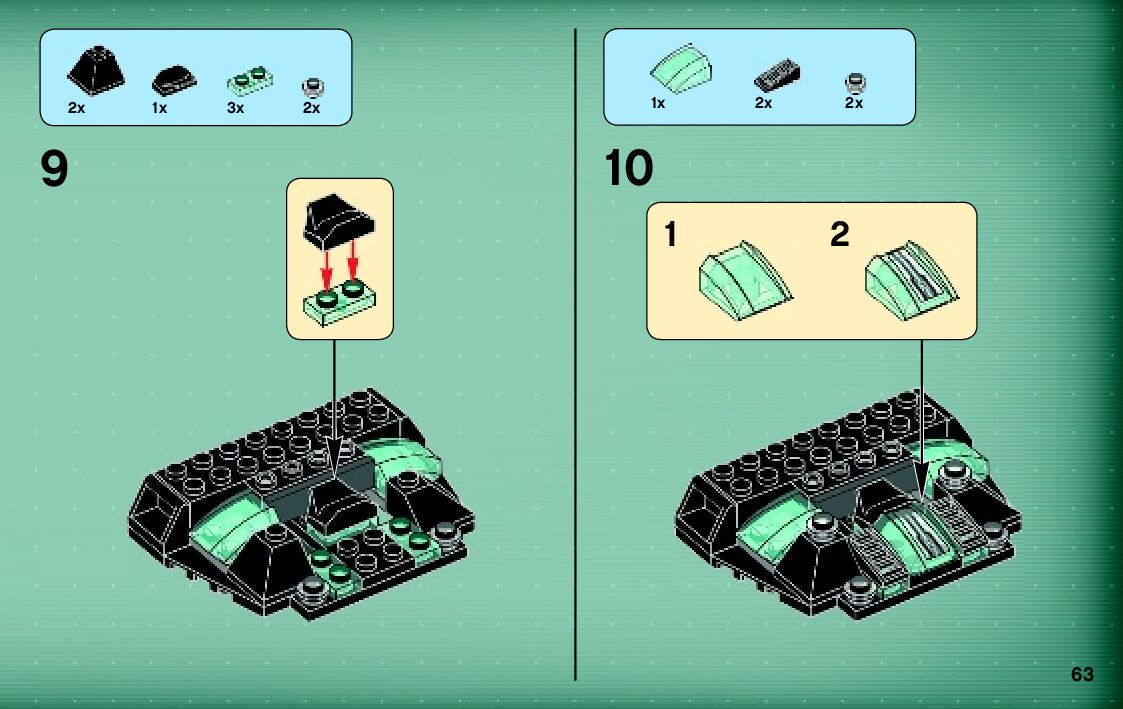 2x 1x 3x 2x

9

1x 2x 2x

10

1

2

63