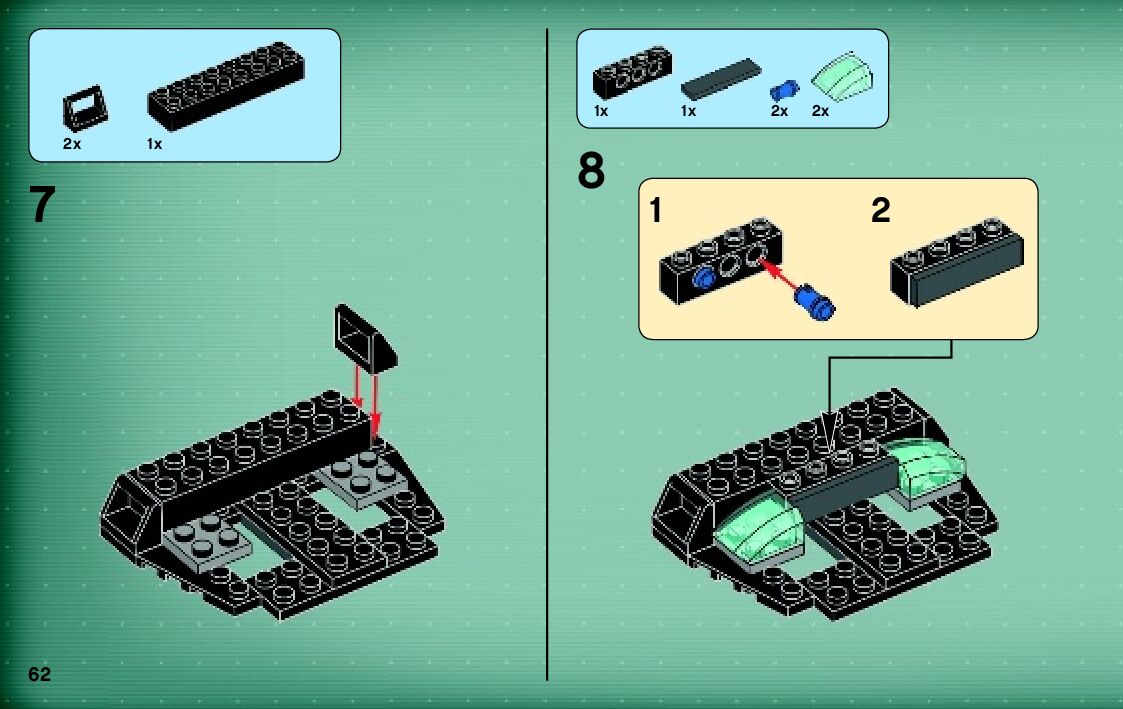 2x 1x

7

62

1x 1x 2x 2x

8

1

2