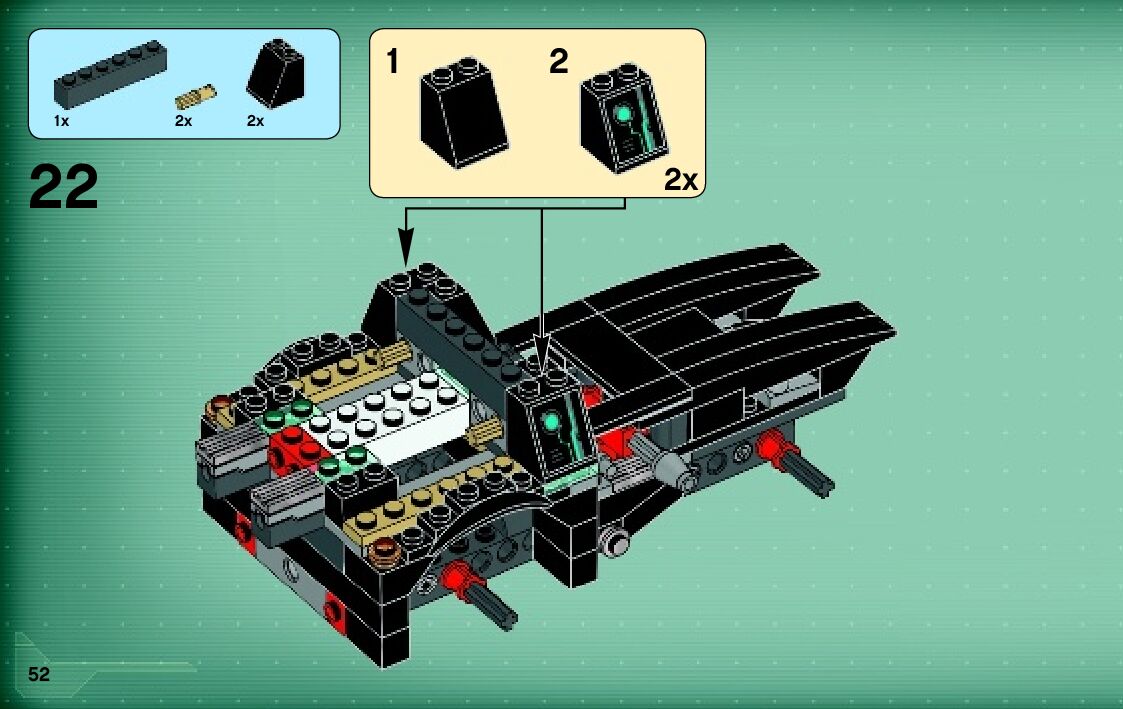 1x
2x
2x

22

1
2
2x

52