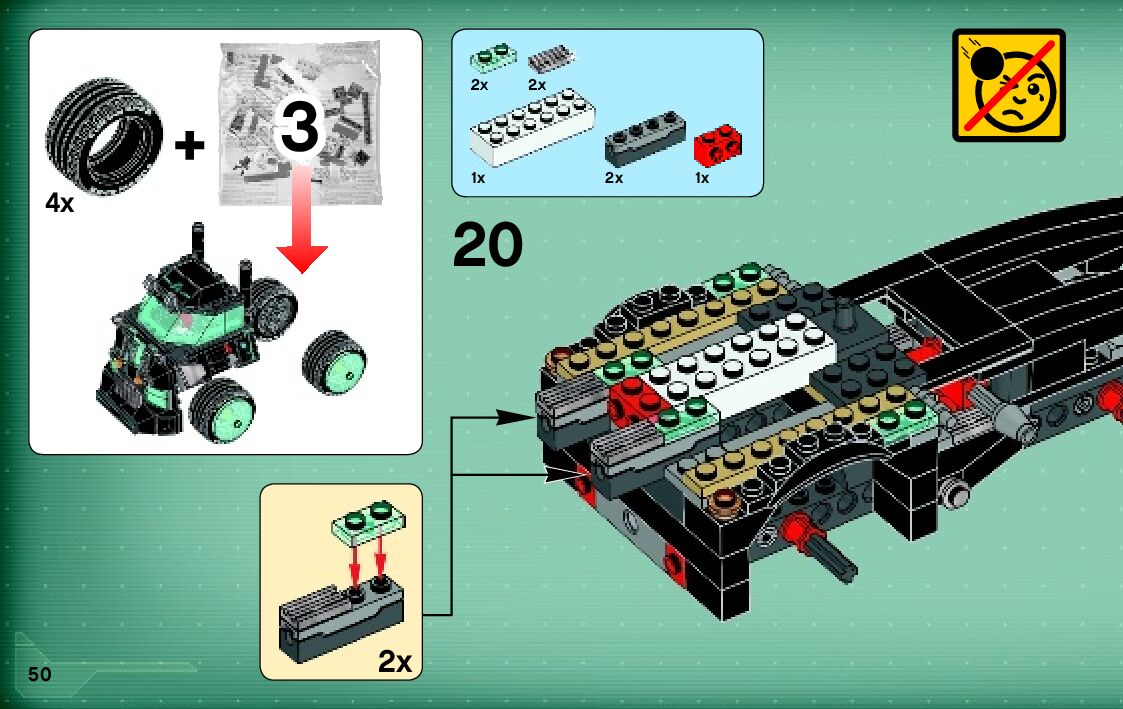 4x
+
3

2x
2x
1x
2x
1x

20

2x

50