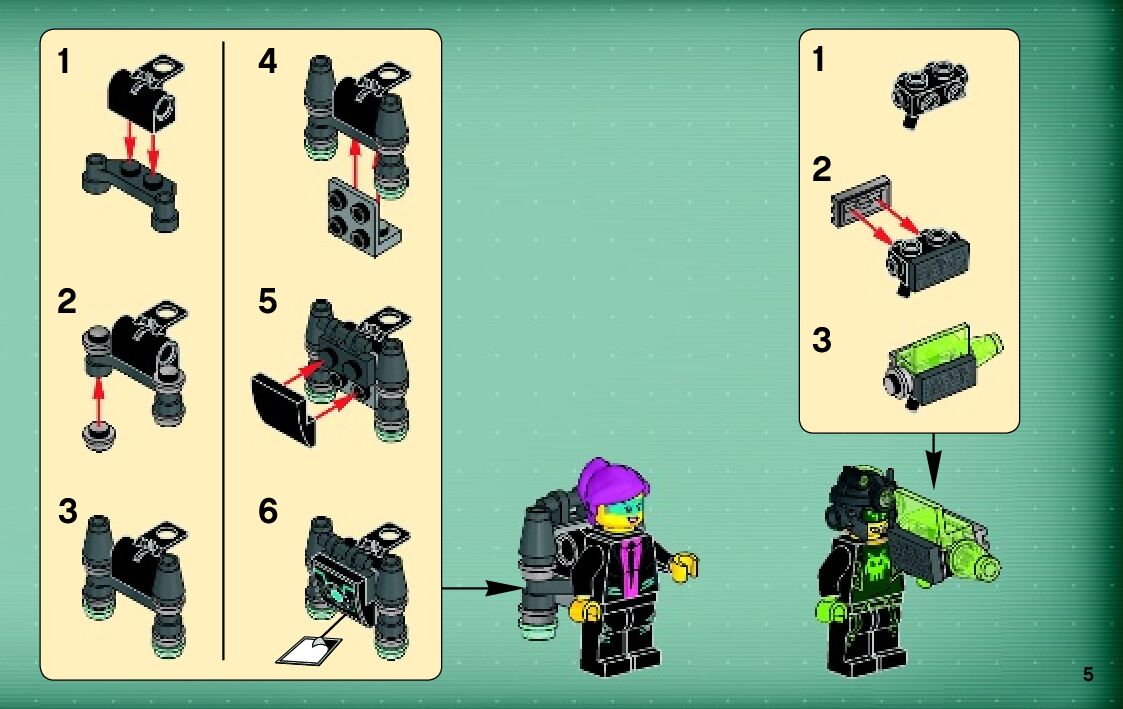 1

2

3

4

5

6

1

2

3

5