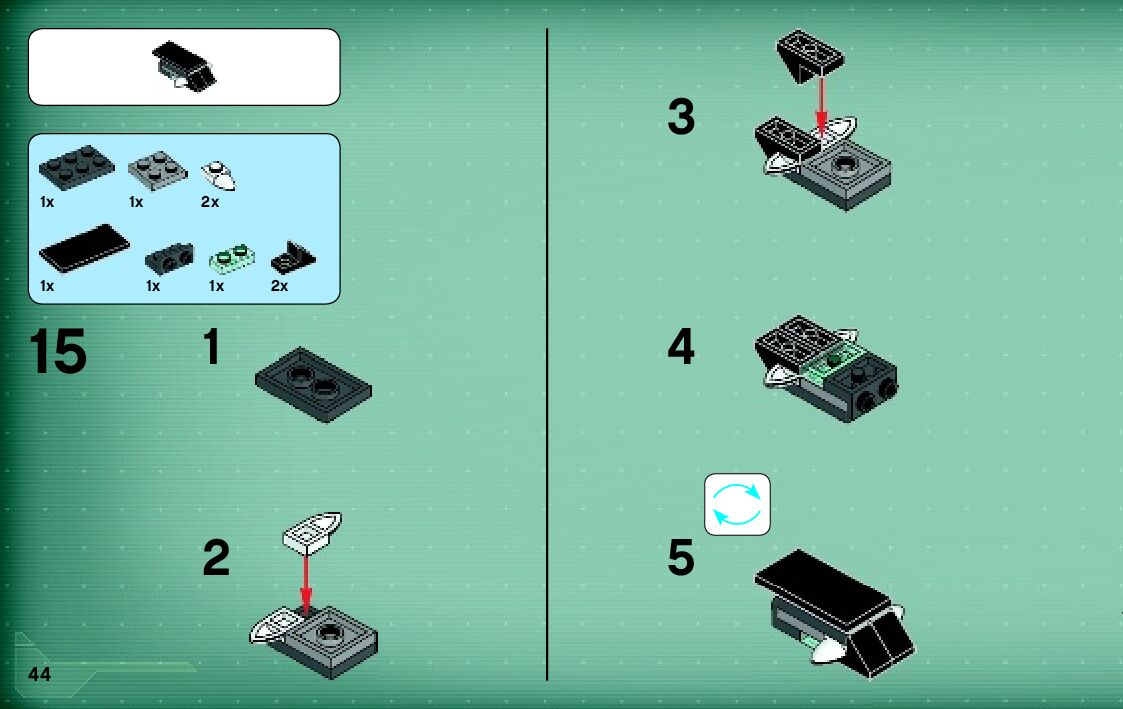 1x 1x 2x
1x 1x 1x 2x

15

1

2

3

4

5

44