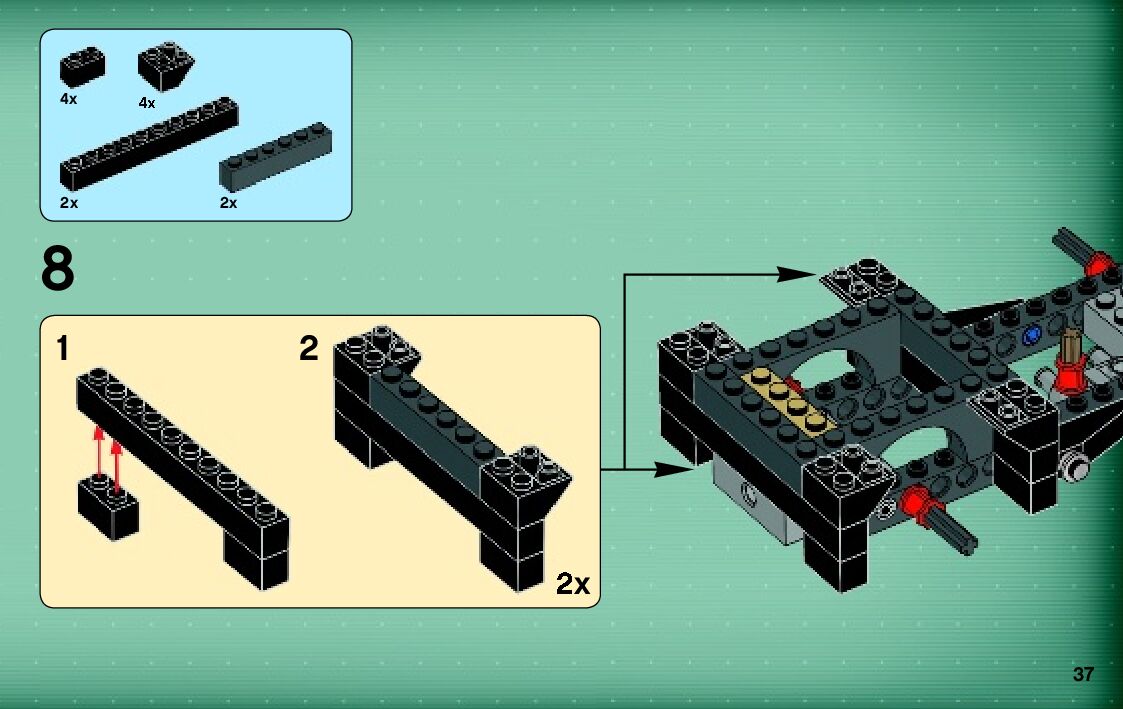 4x
4x
2x
2x

8

1

2

2x

37