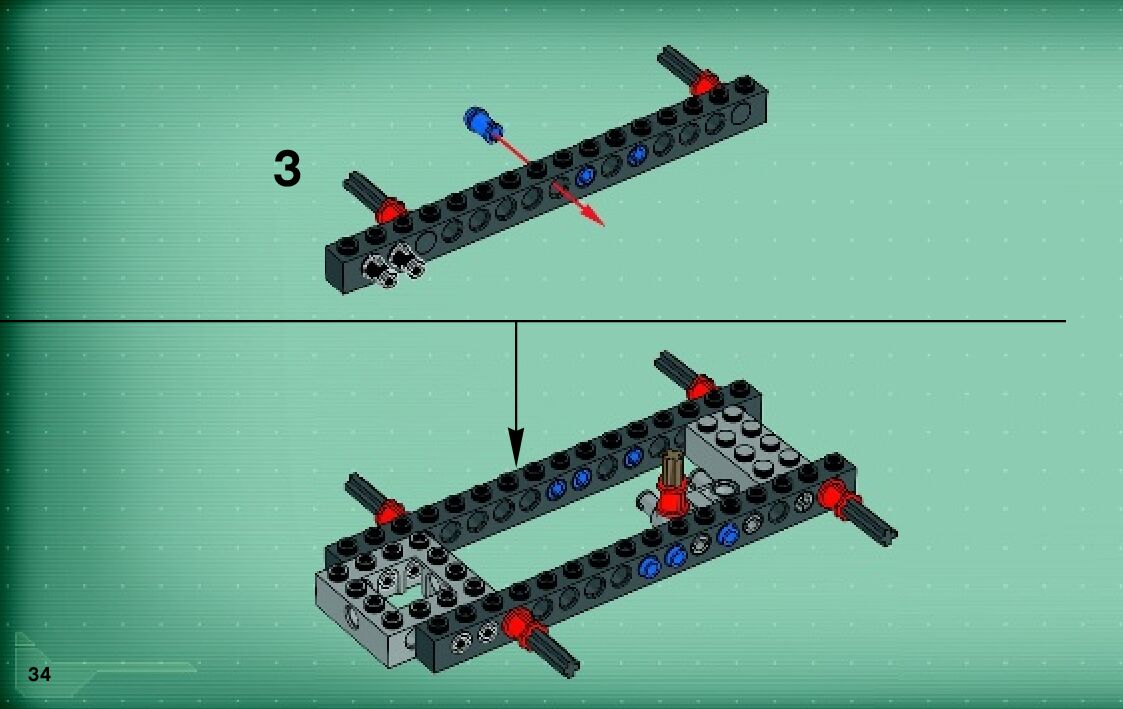 3

34