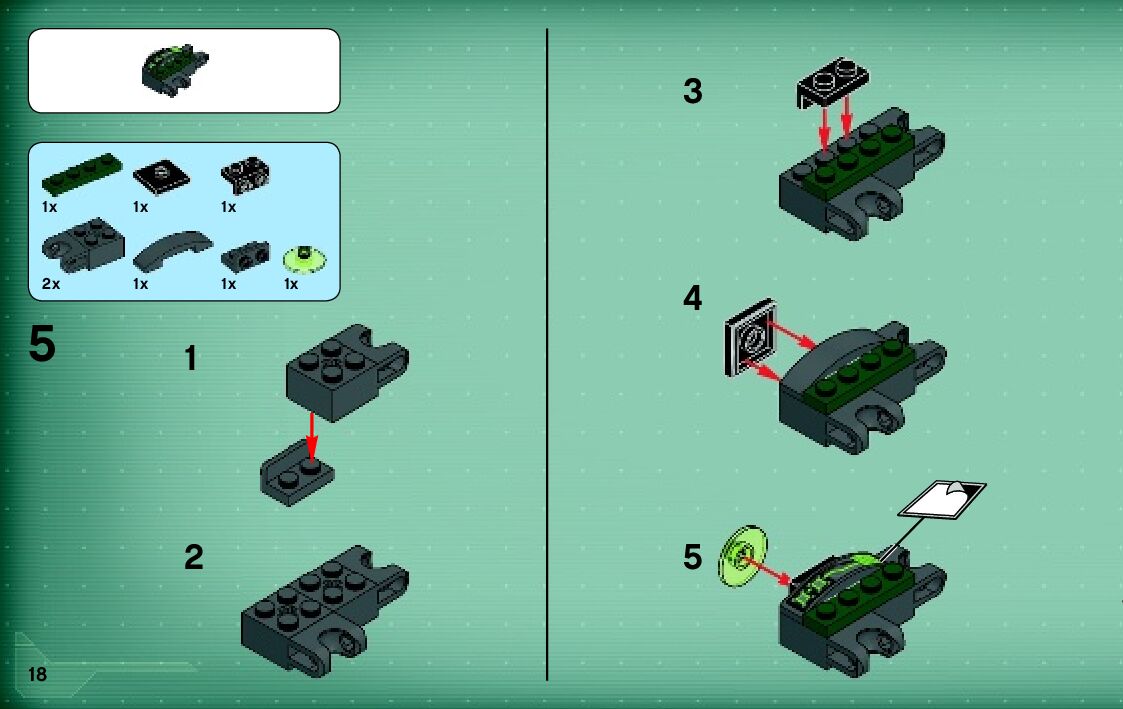 1x
1x
1x
2x
1x
1x
1x

5

1

2

3

4

5

18