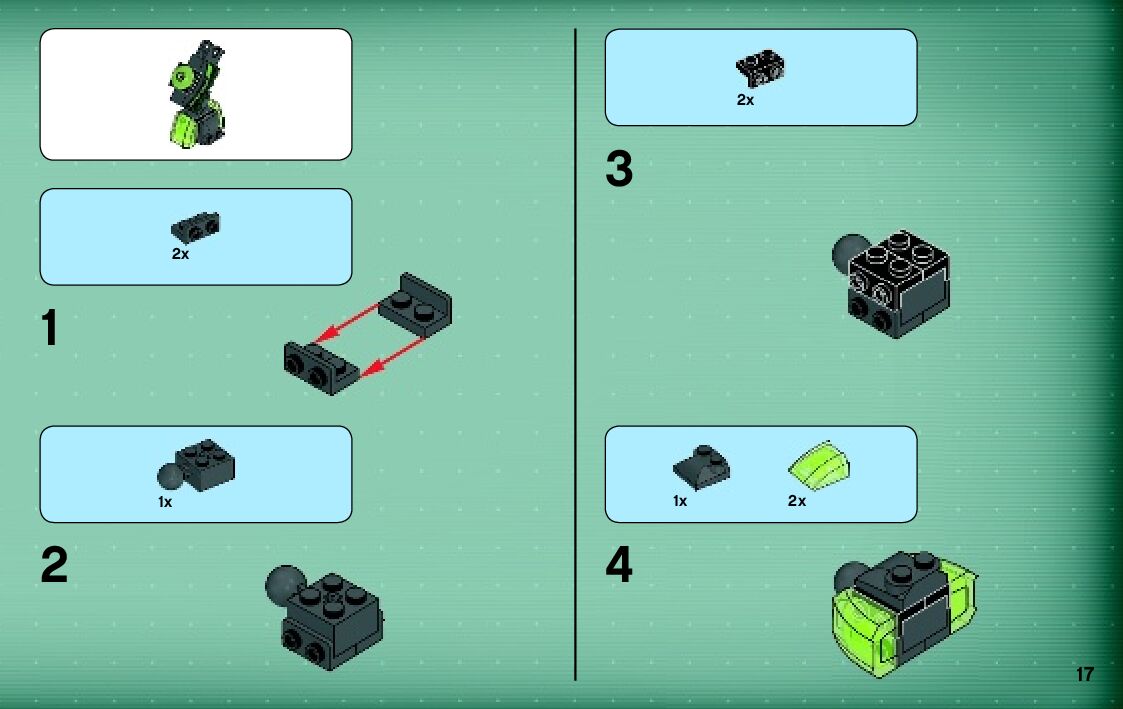 2x

1

1x

2

2x

3

1x

2x

4

17