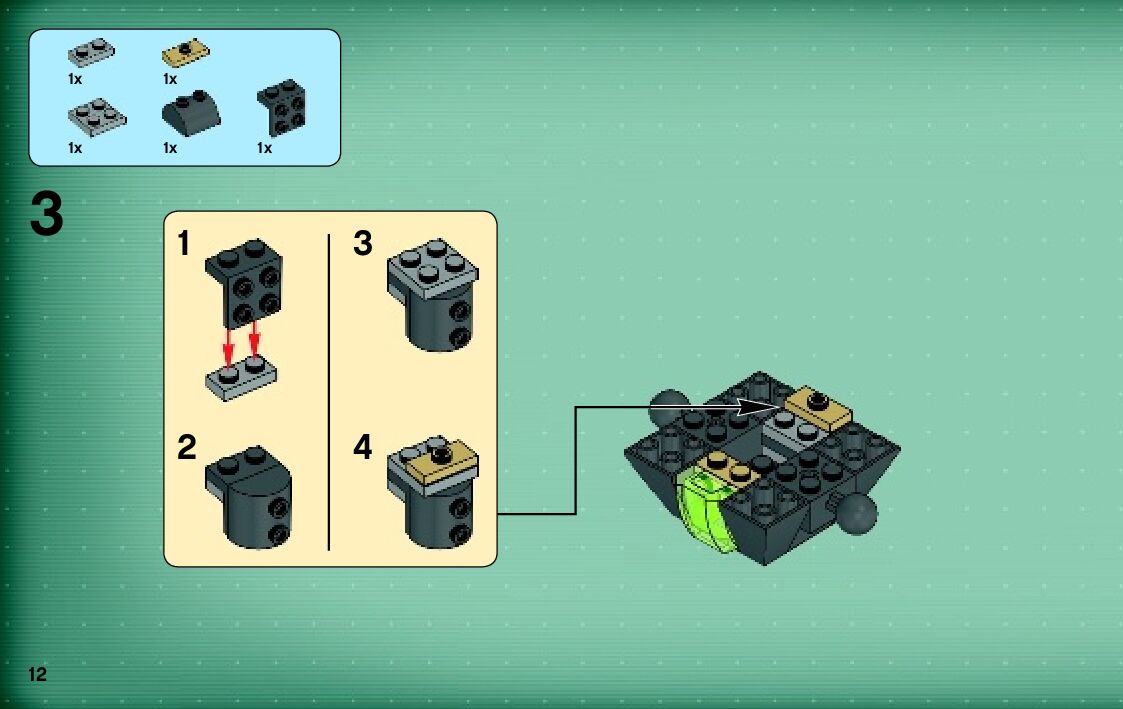 1x
1x
1x
1x
1x

3

1
2
3
4

12