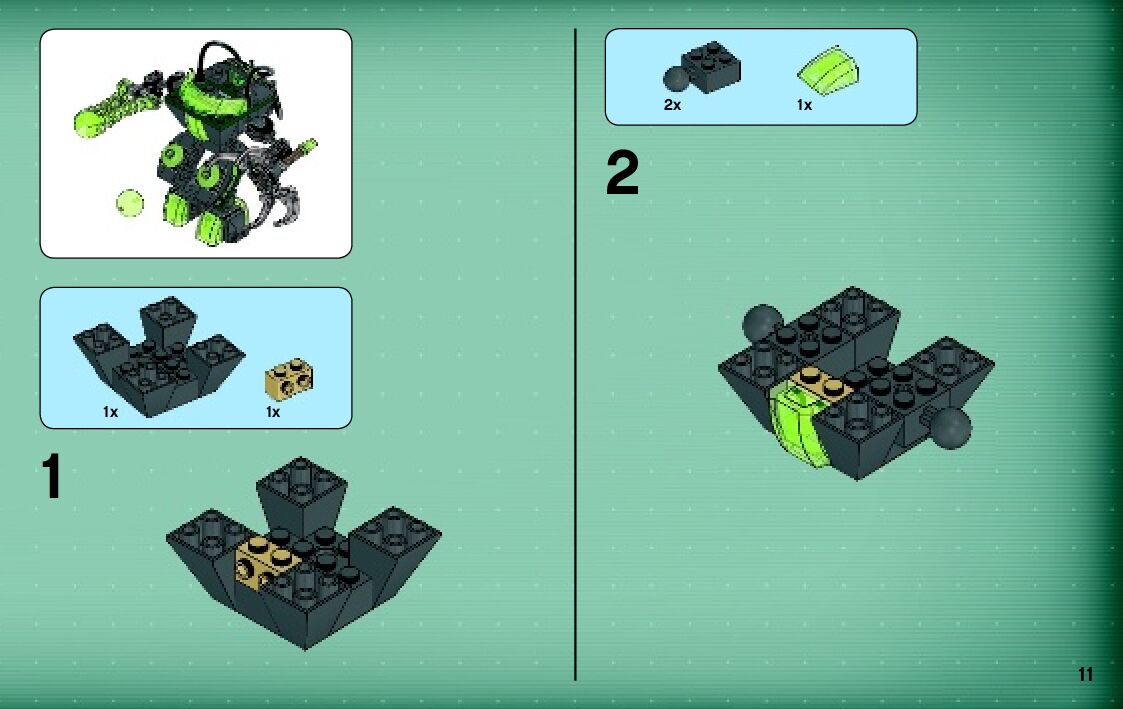 1x

1x

1

2x

1x

2

11