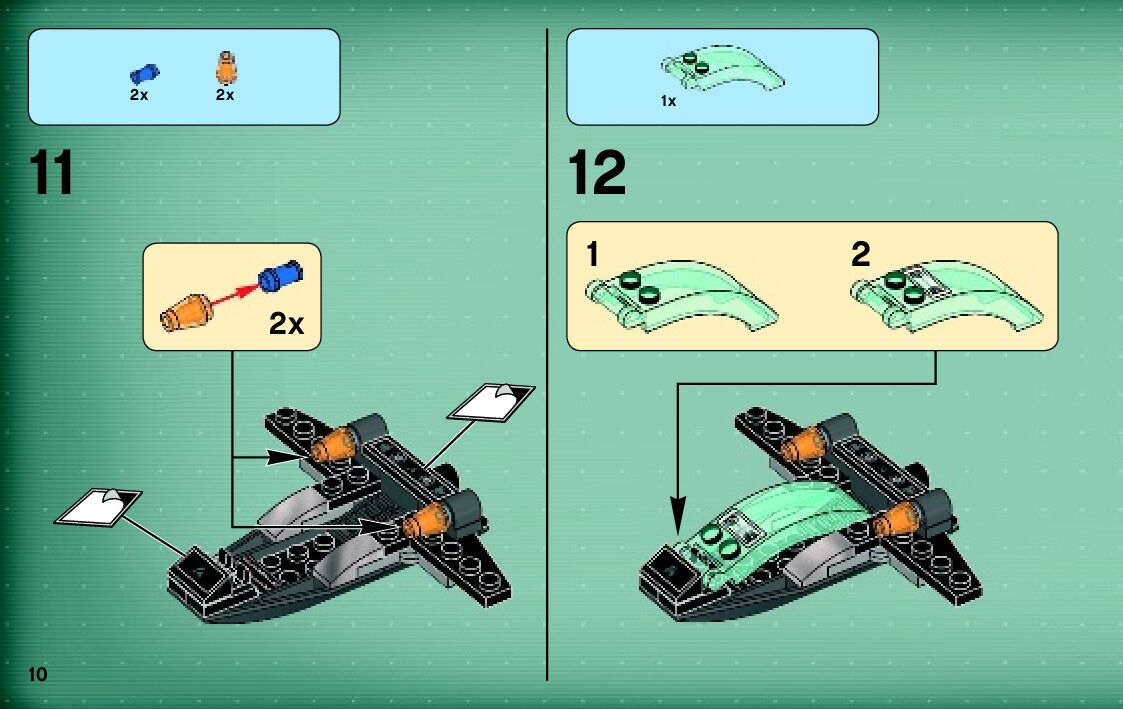 2x 2x

11

2x

10

1x

12

1

2