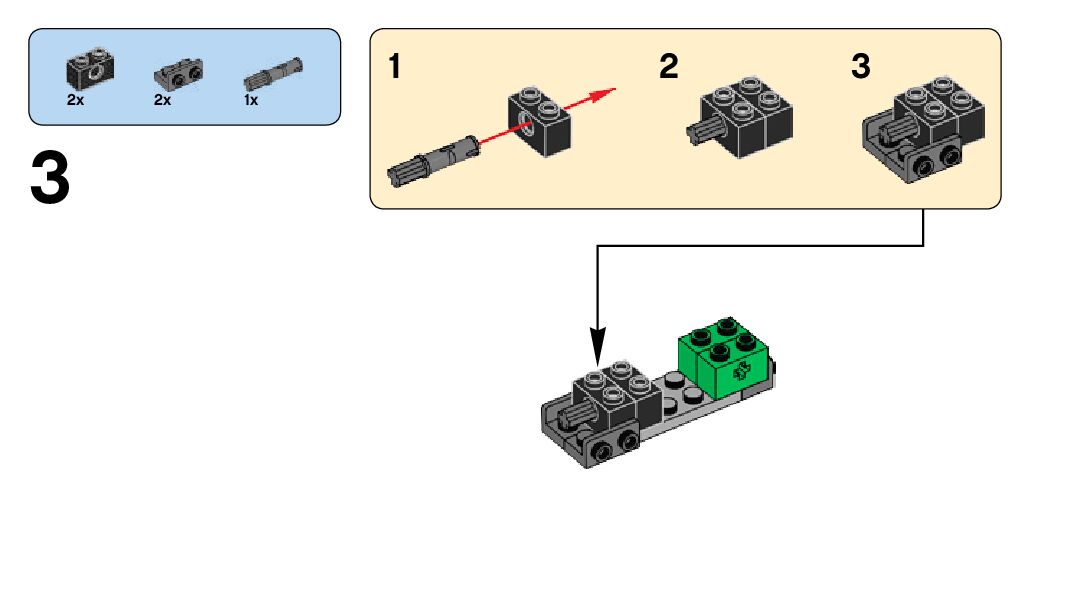 2x
2x
1x

3

1
2
3