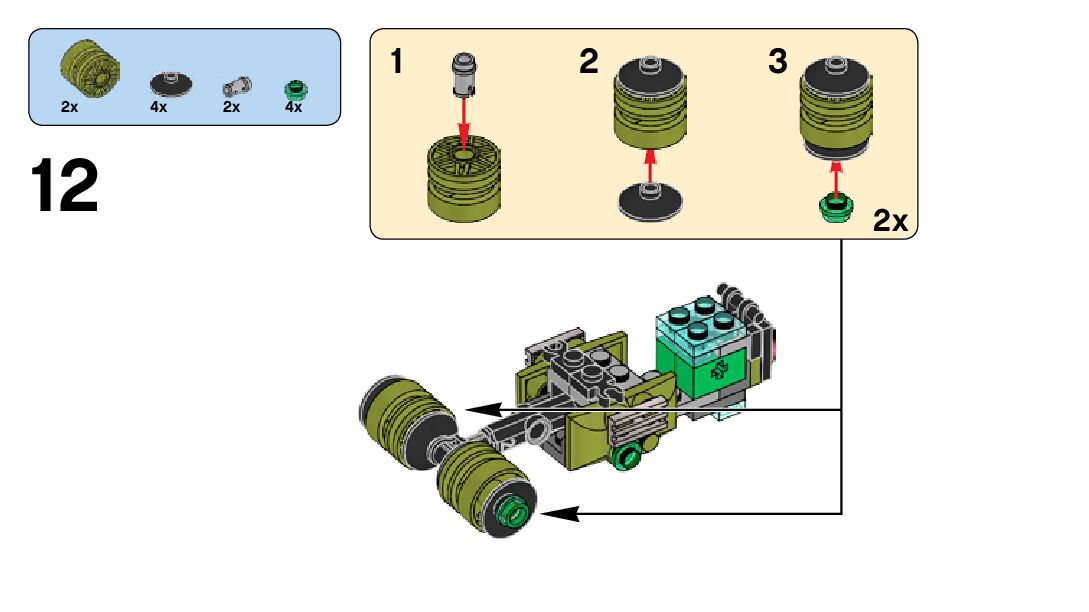 2x 4x 2x 4x

12

1

2

3

2x