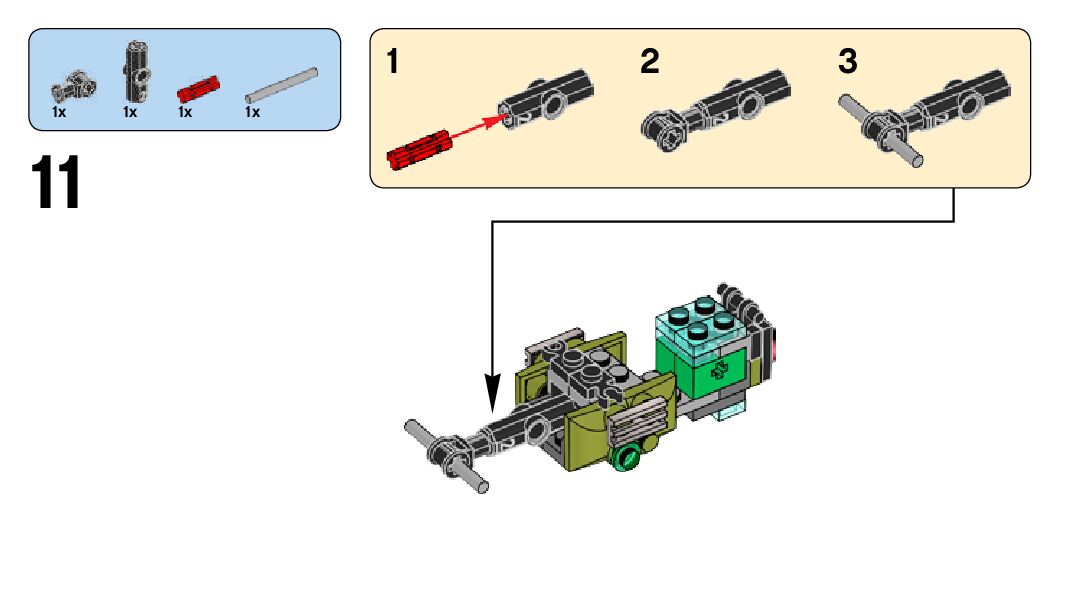 1x 1x 1x 1x

11

1

2

3