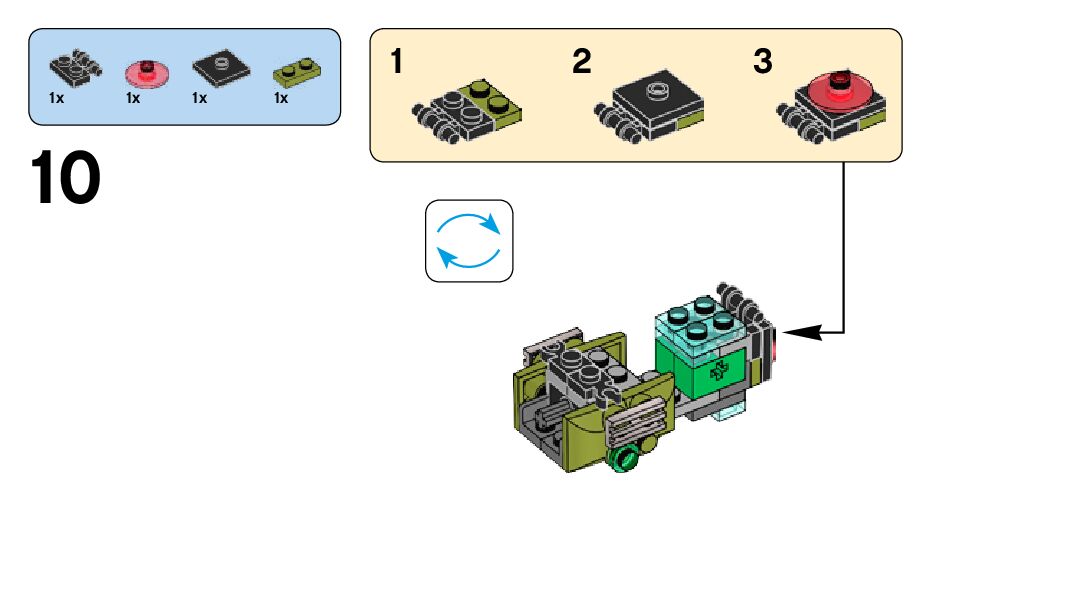 1x 1x 1x 1x

10

1 2 3