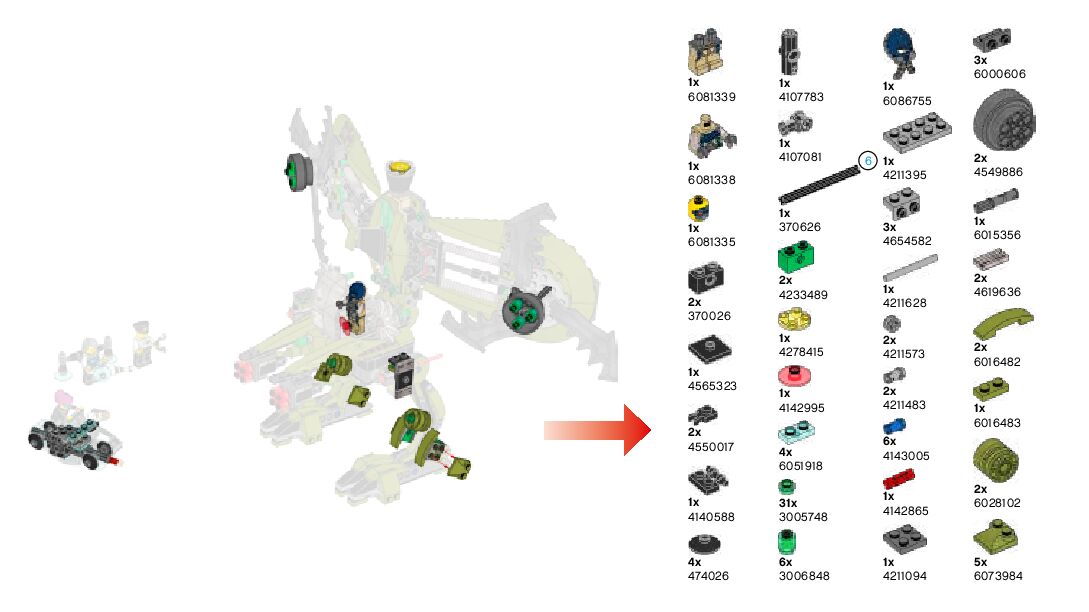 1x
6081339

1x
6081338

1x
6081335

2x
370026

1x
4565323

2x
4550017

1x
4140588

4x
474026

1x
4107783

1x
4107081

6

1x
370626

2x
4233489

1x
4278415

1x
4142995

4x
6051918

31x
3005748

6x
3006848

1x
6086755

1x
4211395

3x
4654582

1x
4211628

2x
4211573

2x
4211483

6x
4143005

1x
4142865

1x
4211094

3x
6000606

2x
4549886

1x
6015356

2x
4619636

2x
6016482

1x
6016483

2x
6028102

5x
6073984