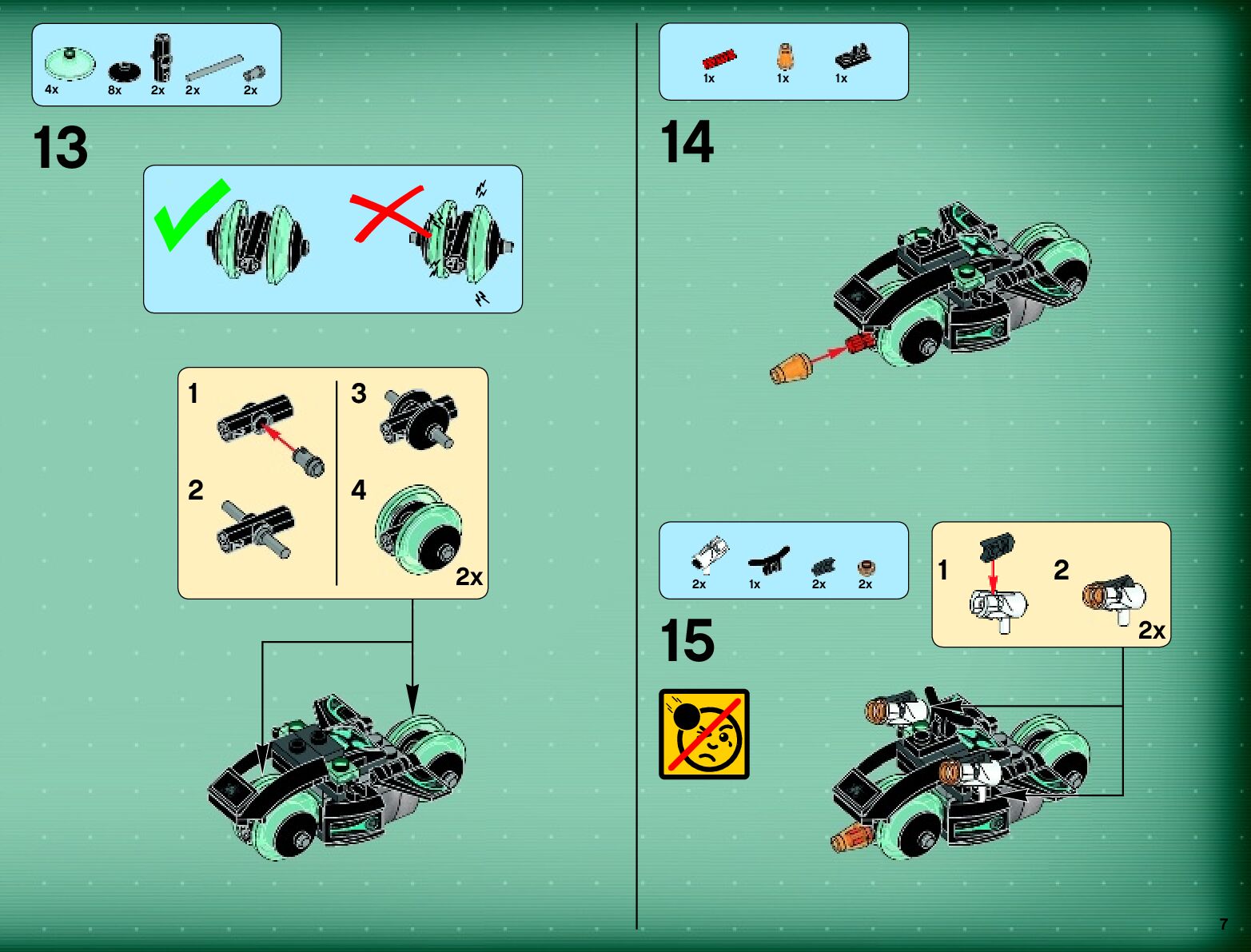 4x 8x 2x 2x 2x

13

1

2

3

4

2x

1x 1x 1x

14

2x 1x 2x 2x

15

1

2

2x

7