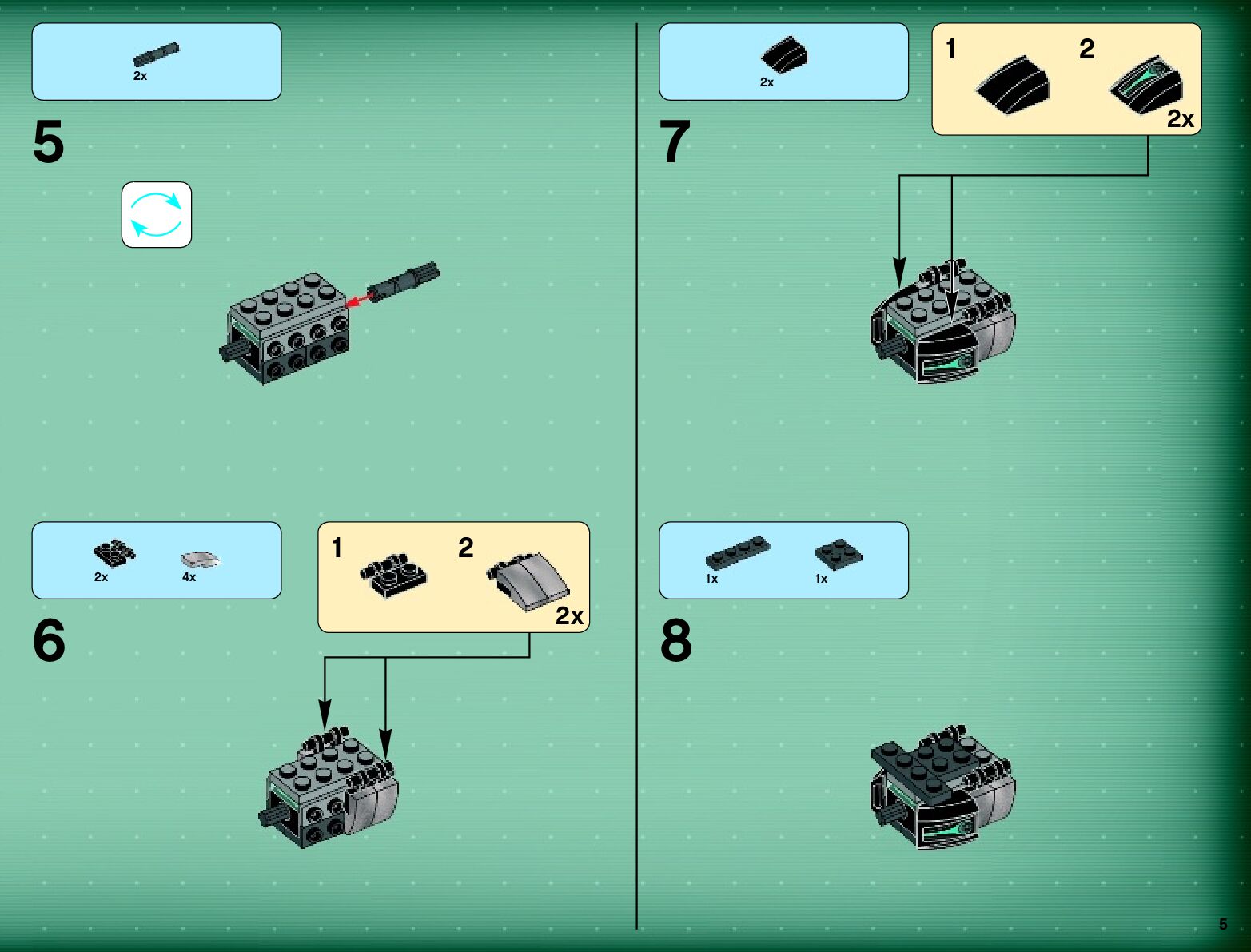 2x

5

2x 4x

1 2

2x

6

2x

1 2

2x

7

1x 1x

8

5