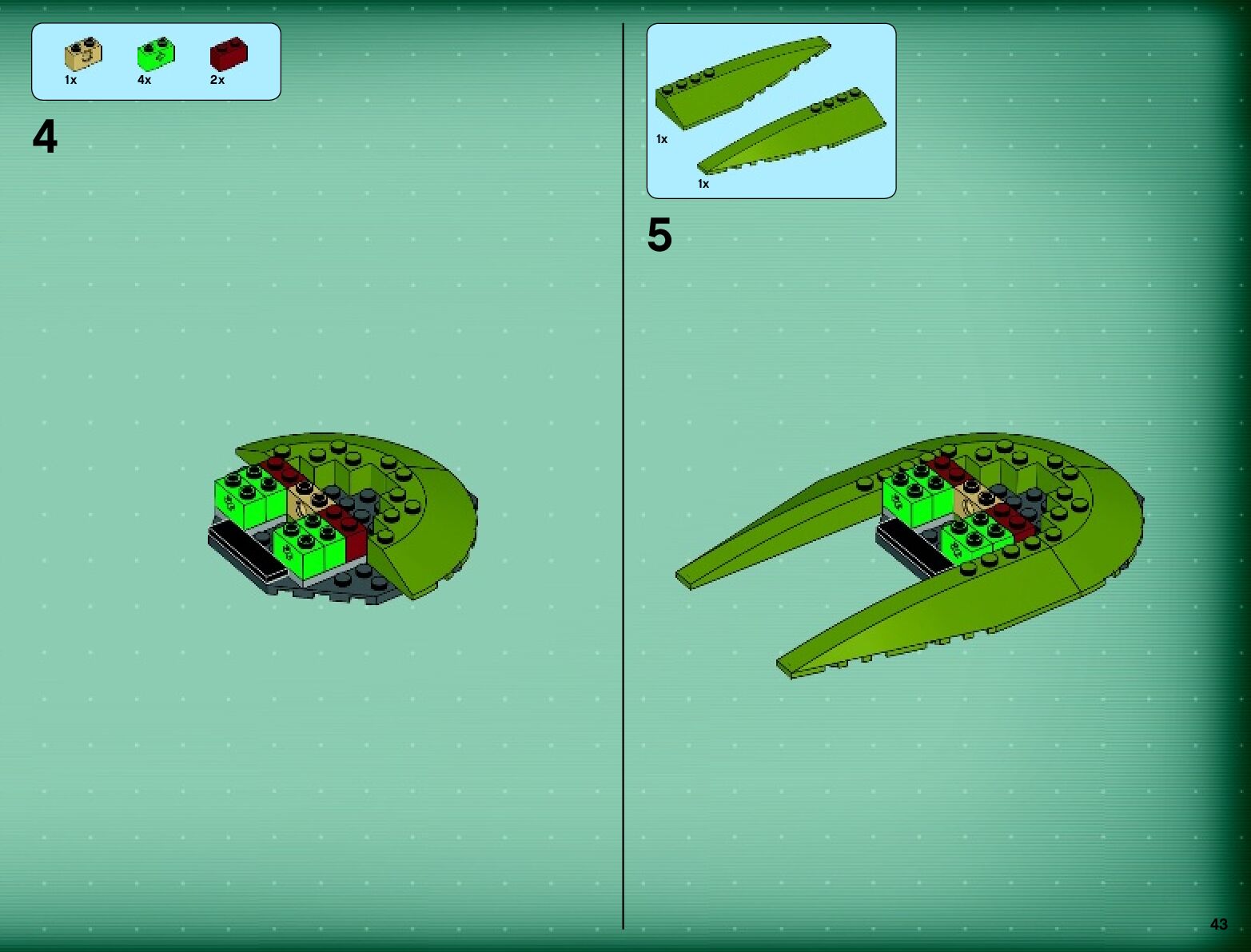 1x 4x 2x

4

1x

1x

5

43