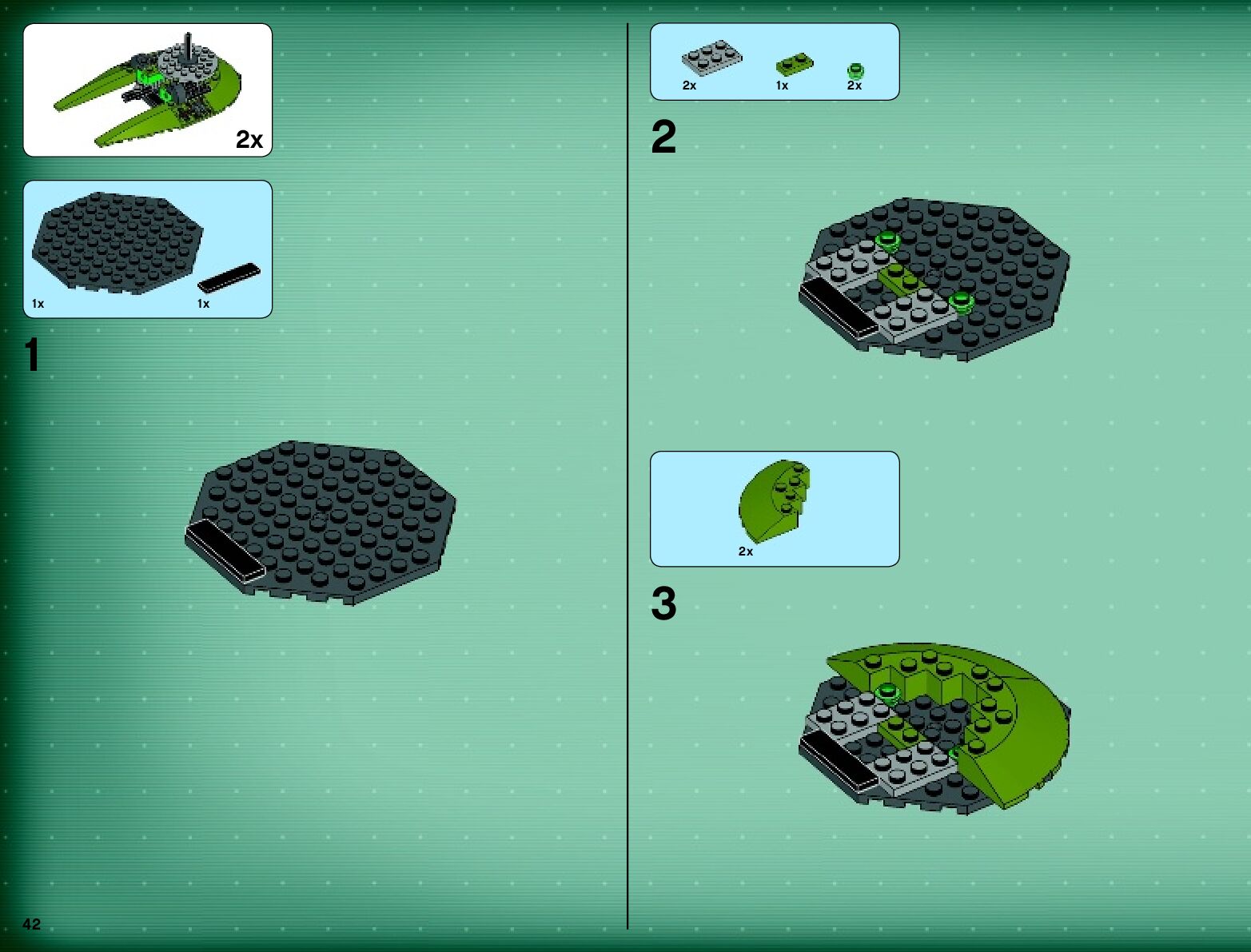 2x

1x
1x

1

2x
1x
2x

2

2x

3

42