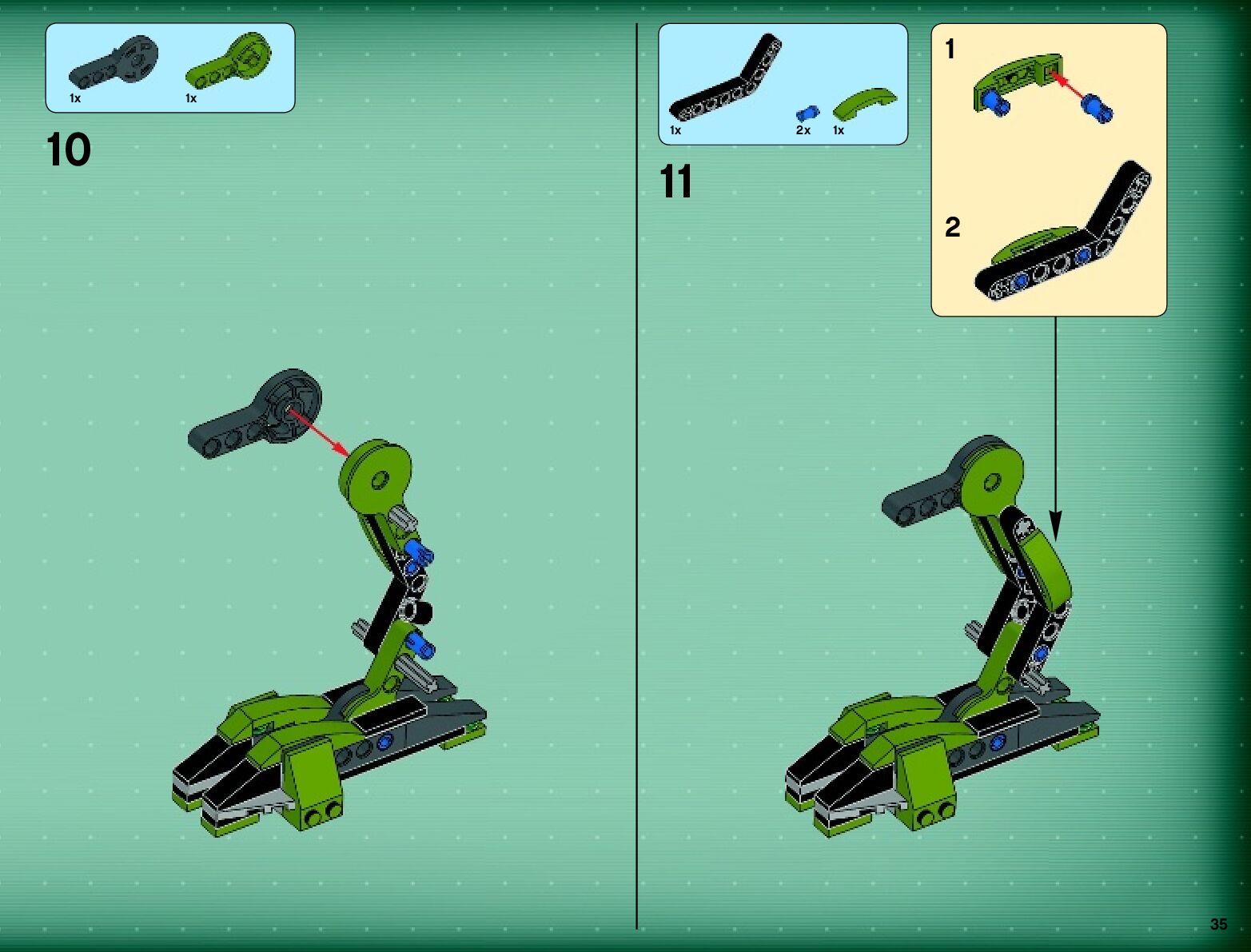 1x 1x

10

1x 2x 1x

11

1

2

35