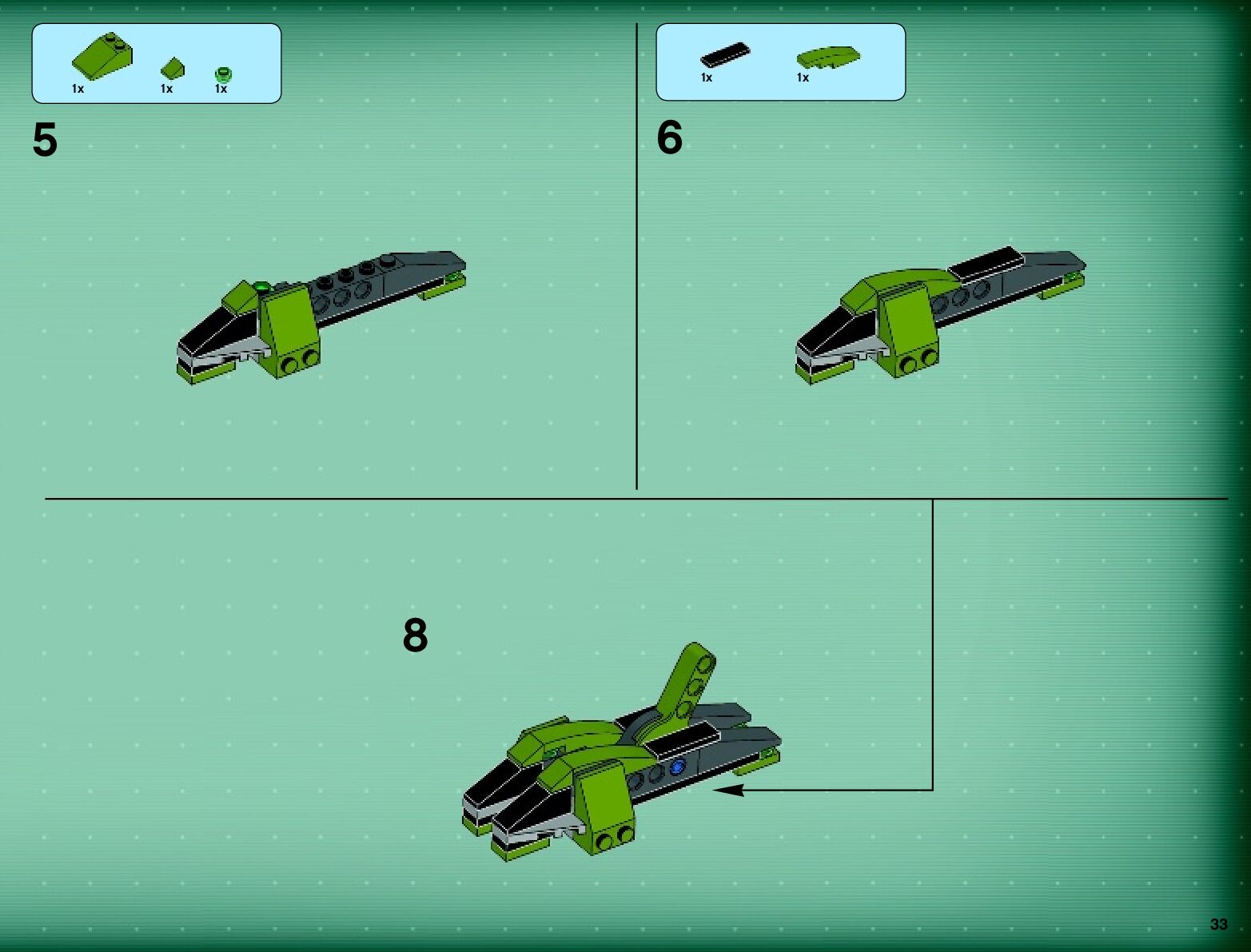 1x 1x 1x

5

1x 1x

6

8

33