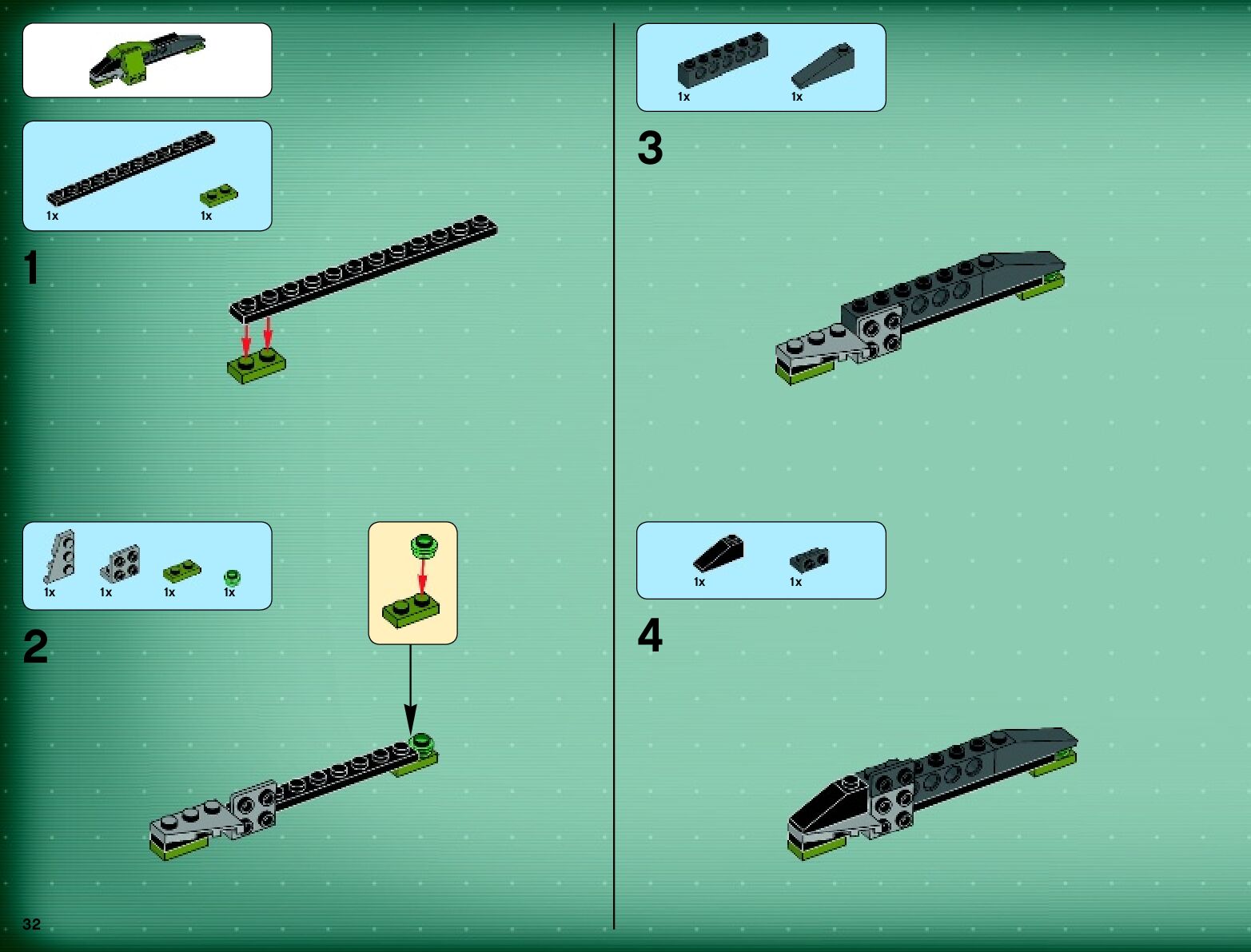 1x
1x

1

1x
1x
1x
1x

2

32

1x
1x

3

1x
1x

4