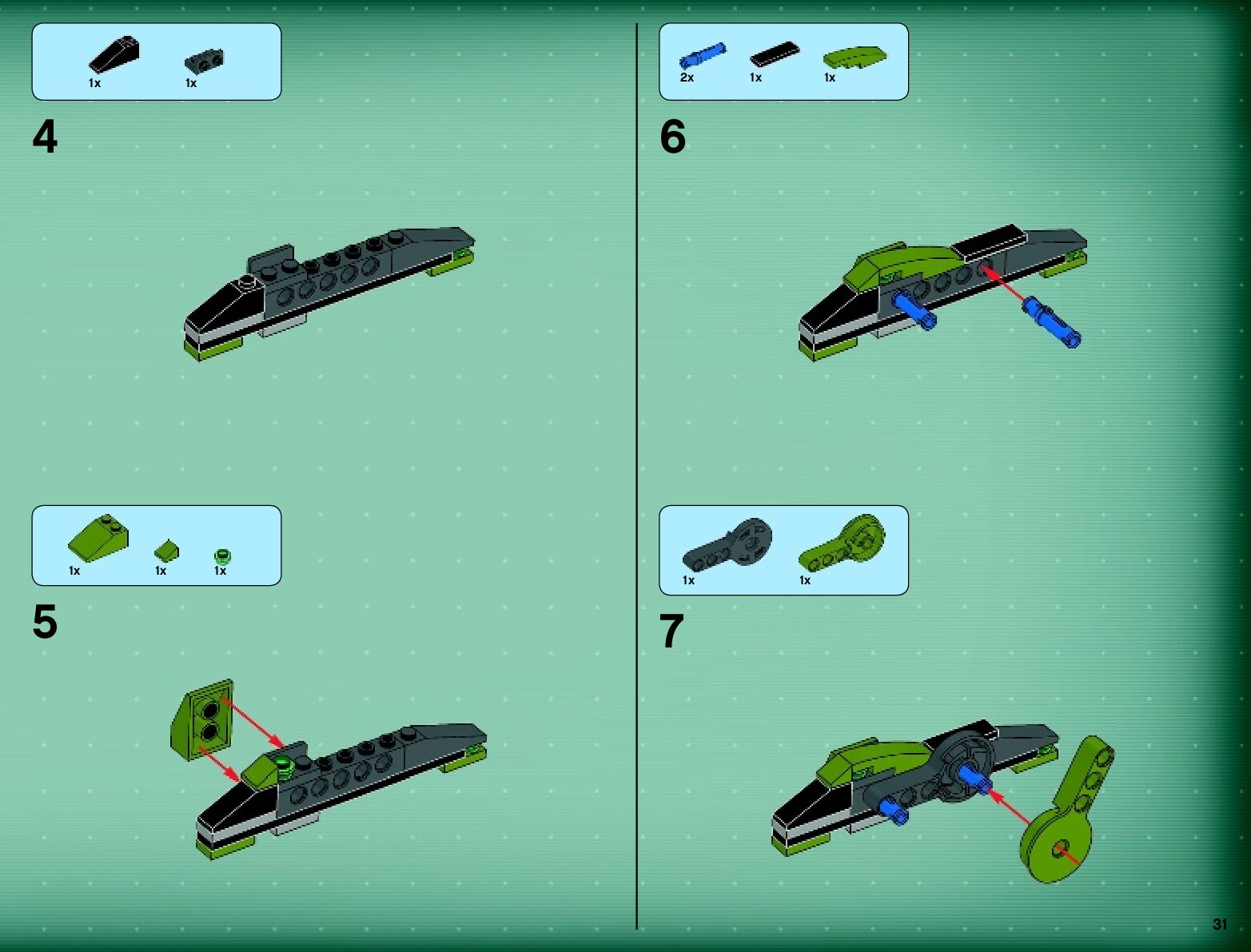 1x 1x

4

1x 1x 1x

5

2x 1x 1x

6

1x 1x

7

31