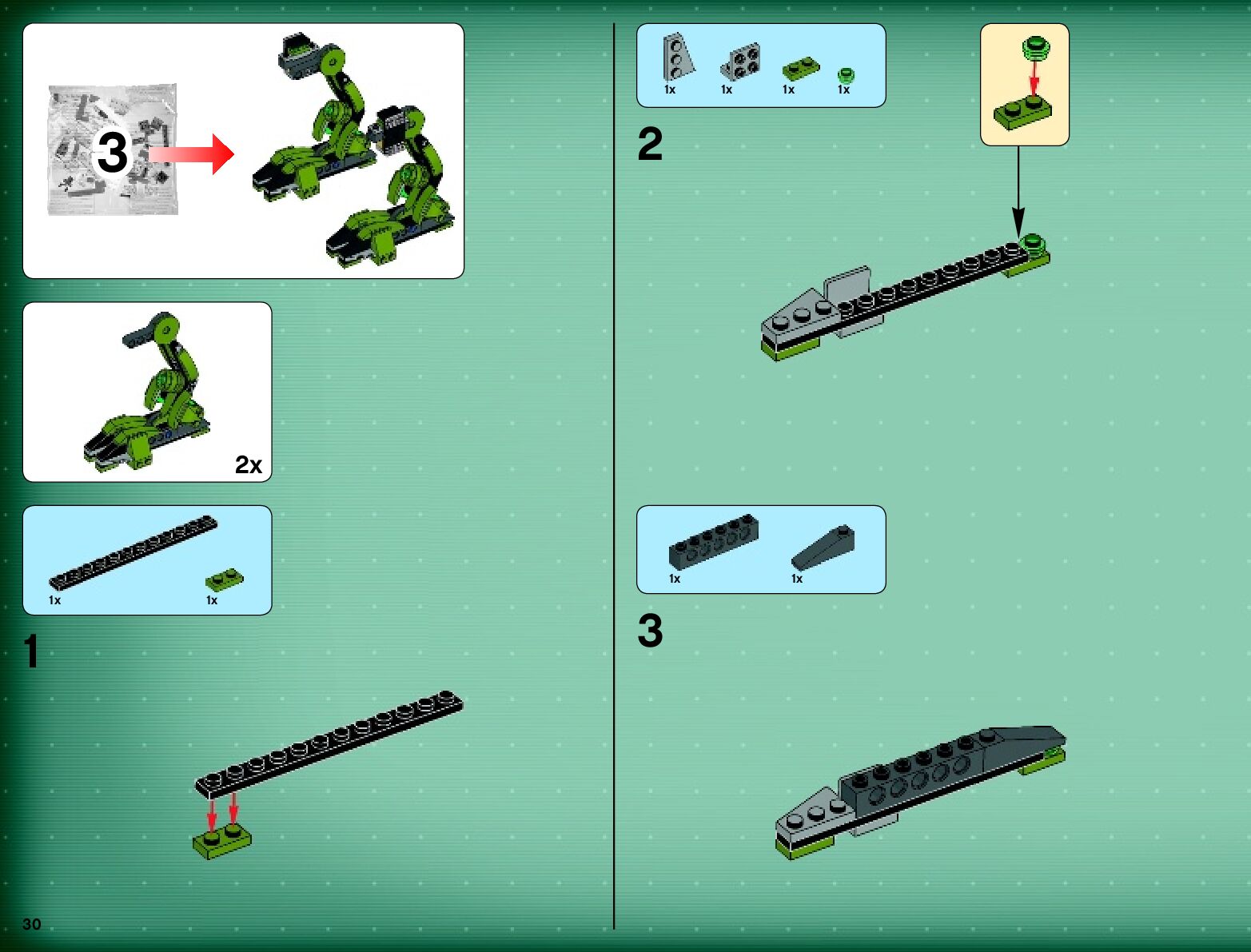 3

2x

1x 1x

1

30

1x 1x 1x 1x

2

1x 1x

3