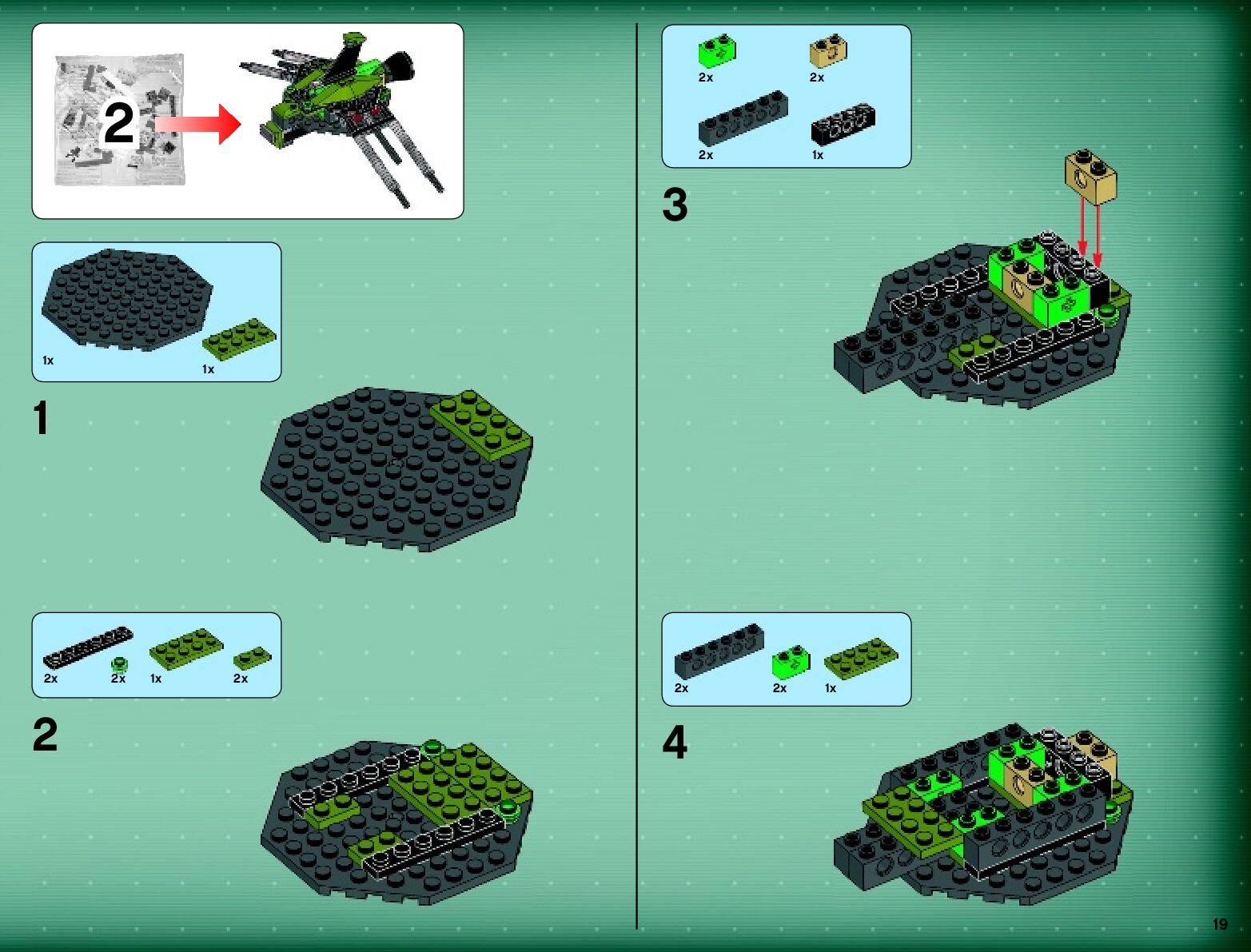 2

1x
1x

1

2x
2x
1x
2x

2

2x
2x
2x
1x

3

2x
2x
1x

4

19