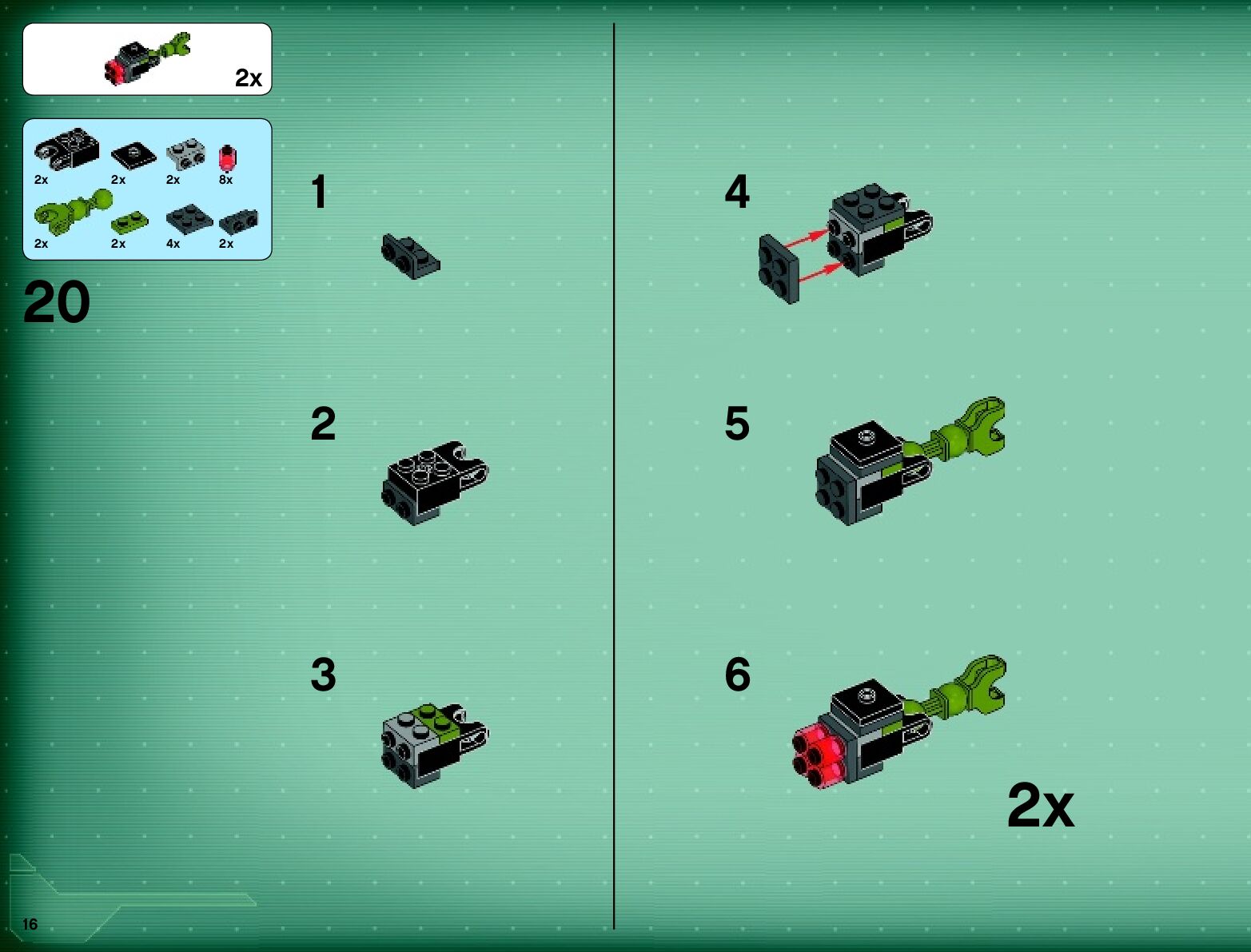 2x

2x 2x 2x 8x
2x 2x 4x 2x

20

1

2

3

4

5

6

2x

16