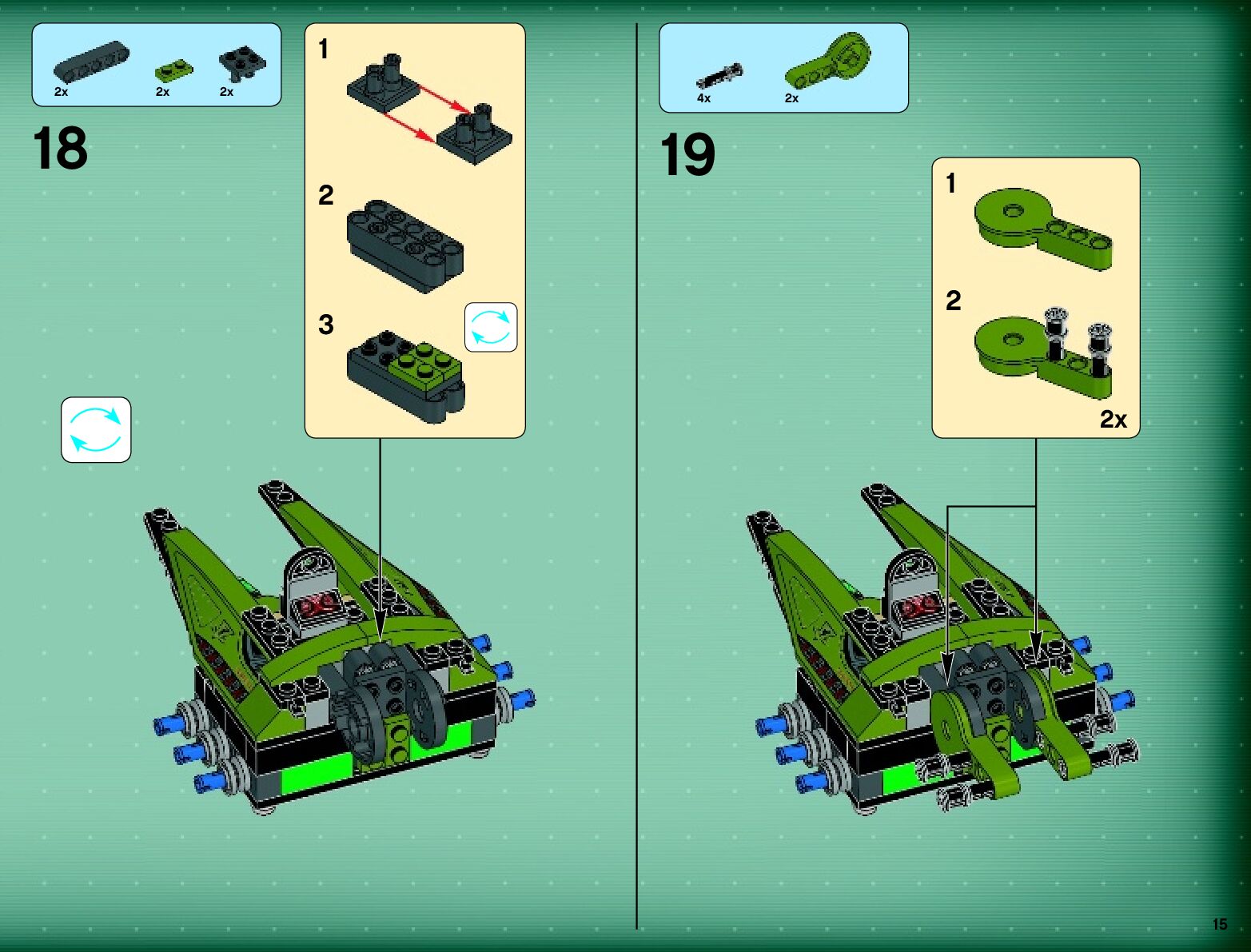 2x 2x 2x

18

1

2

3

4x 2x

19

1

2

2x

15