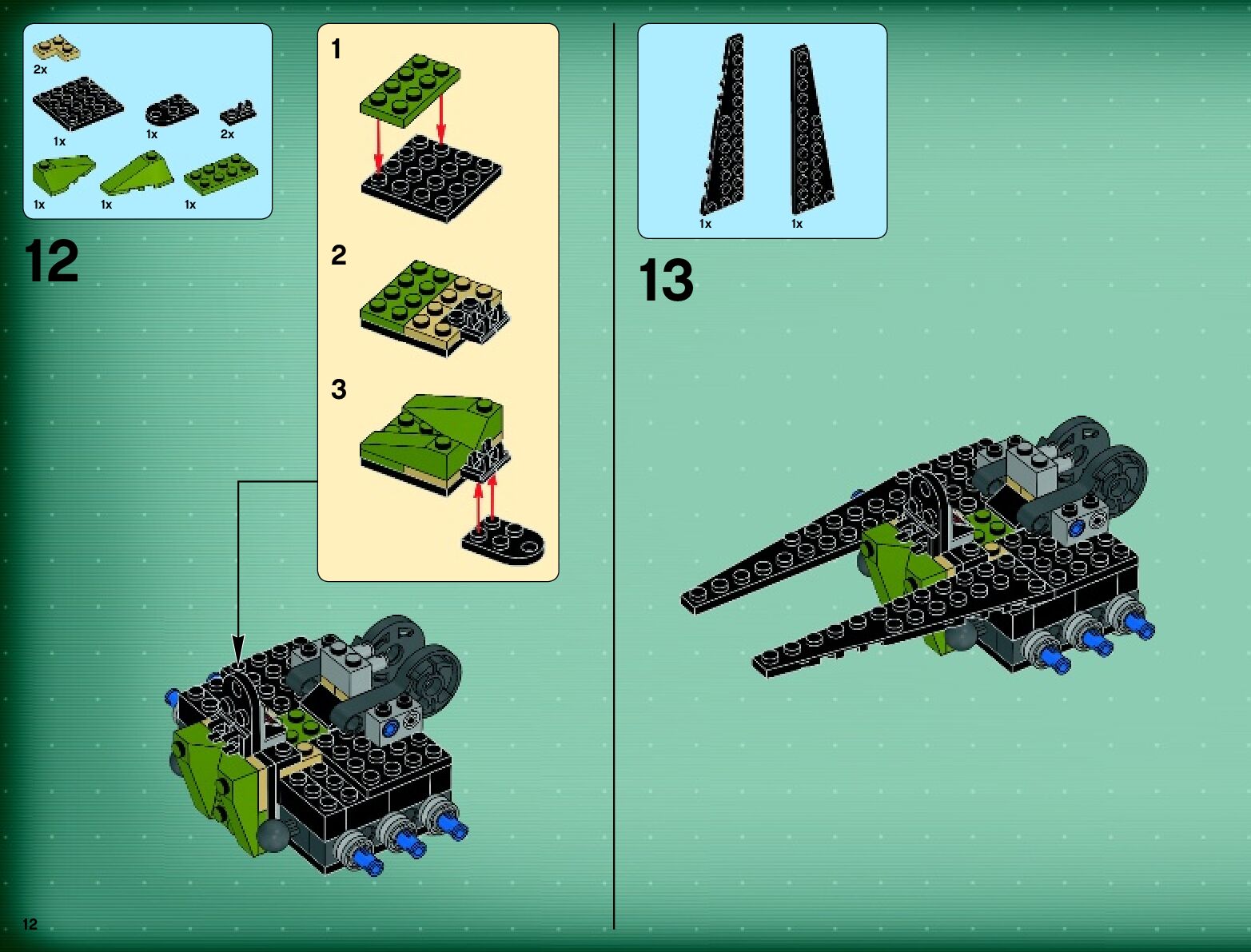 2x

1x

1x

2x

1x

1x

1x

12

1

2

3

1x

1x

13

12