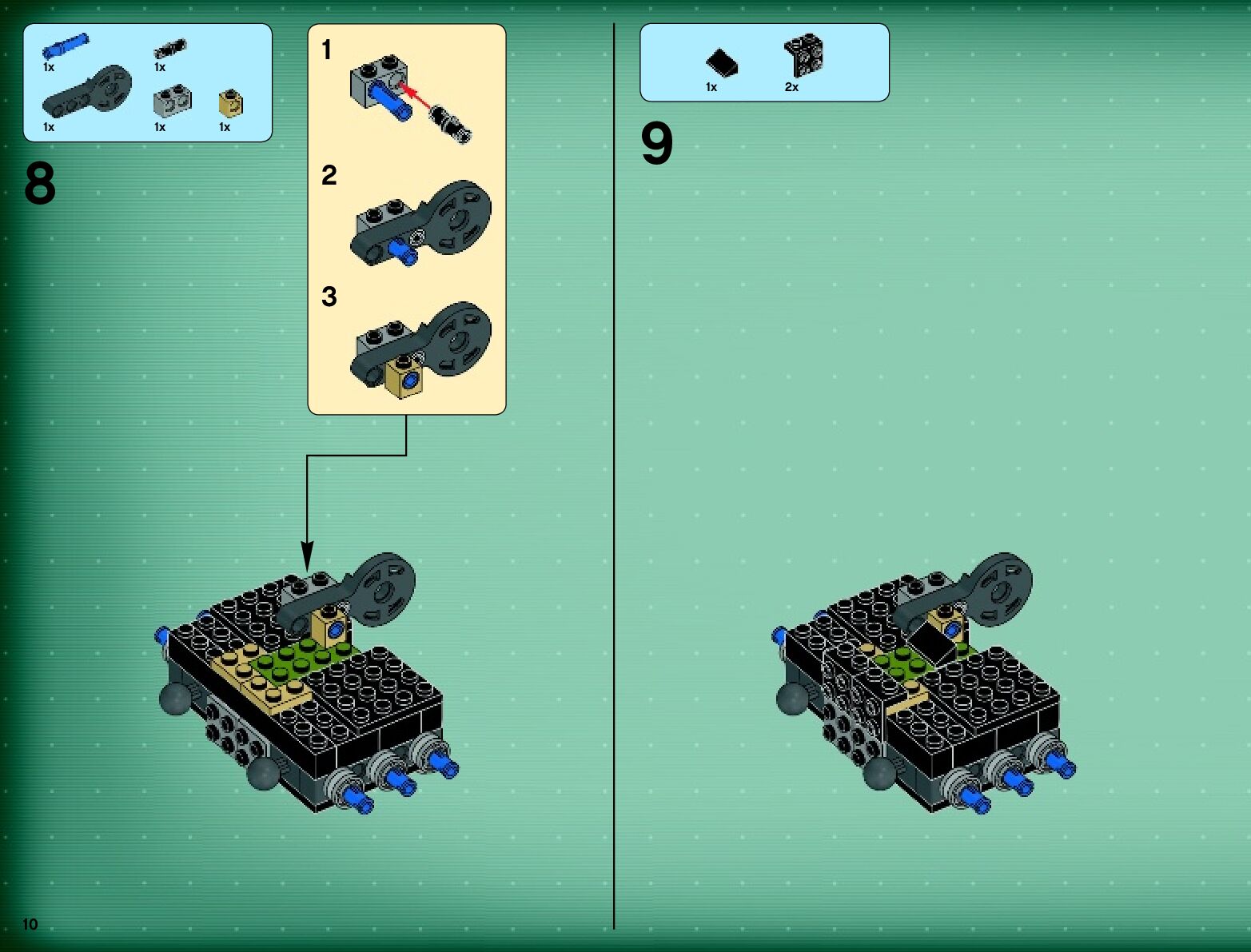 1x
1x
1x
1x
1x

8

1

2

3

1x
2x

9

10