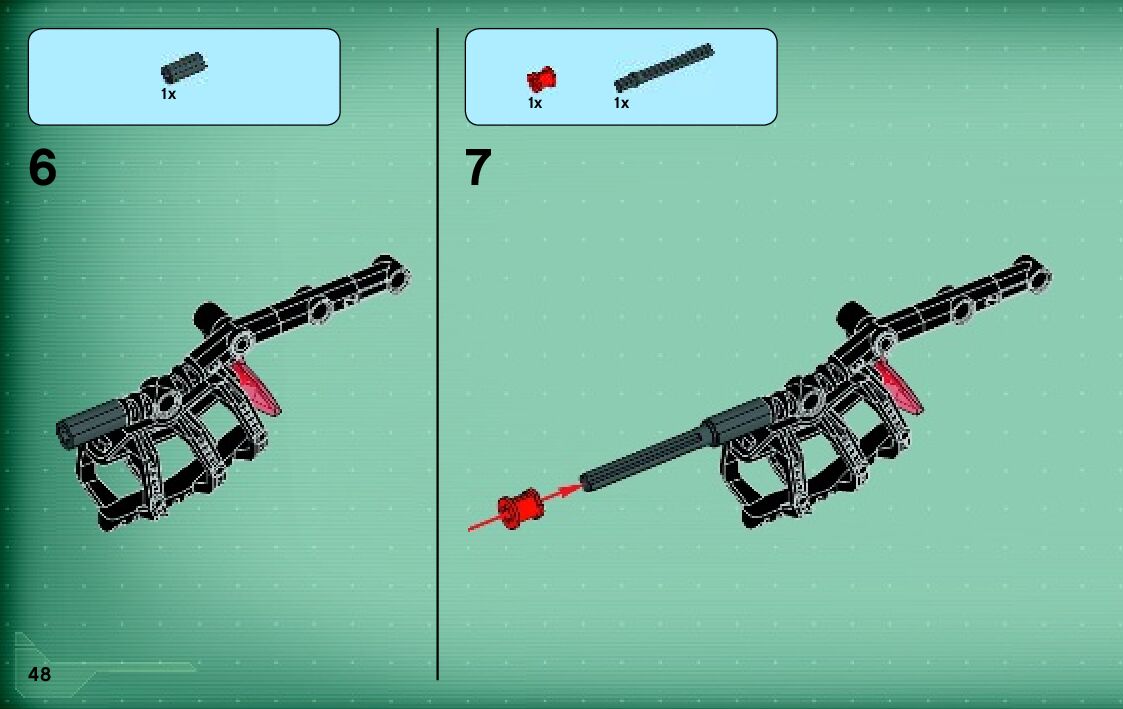 1x

6

1x 1x

7

48