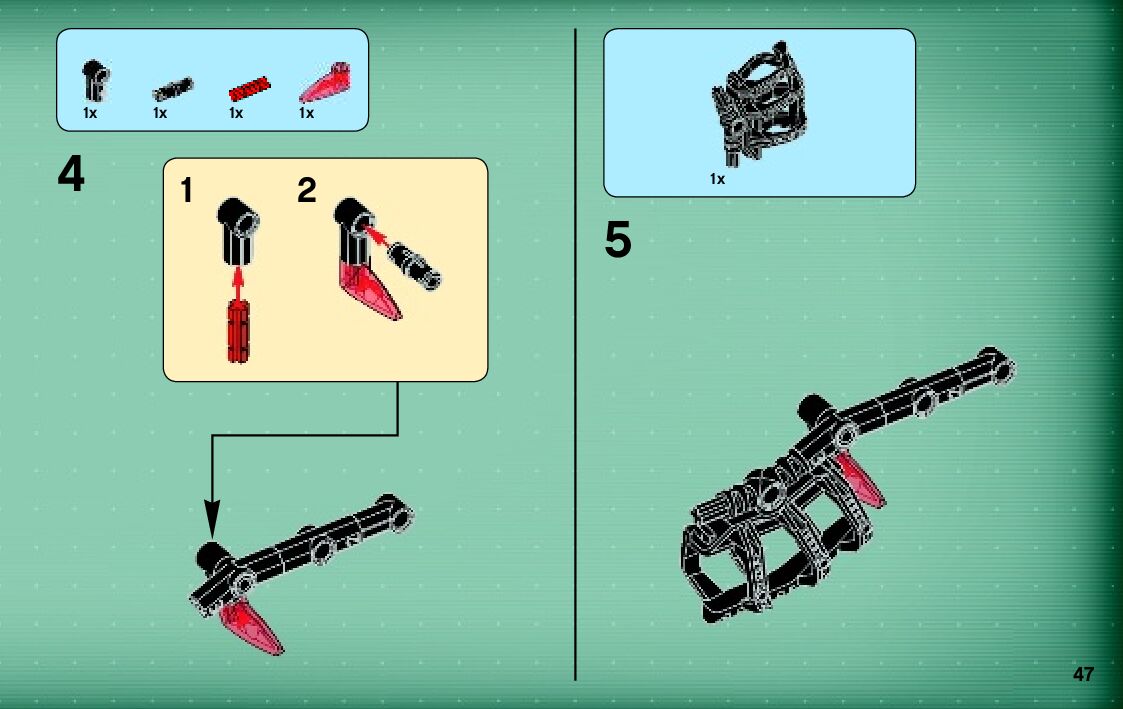 1x 1x 1x 1x

4

1 2

1x

5

47