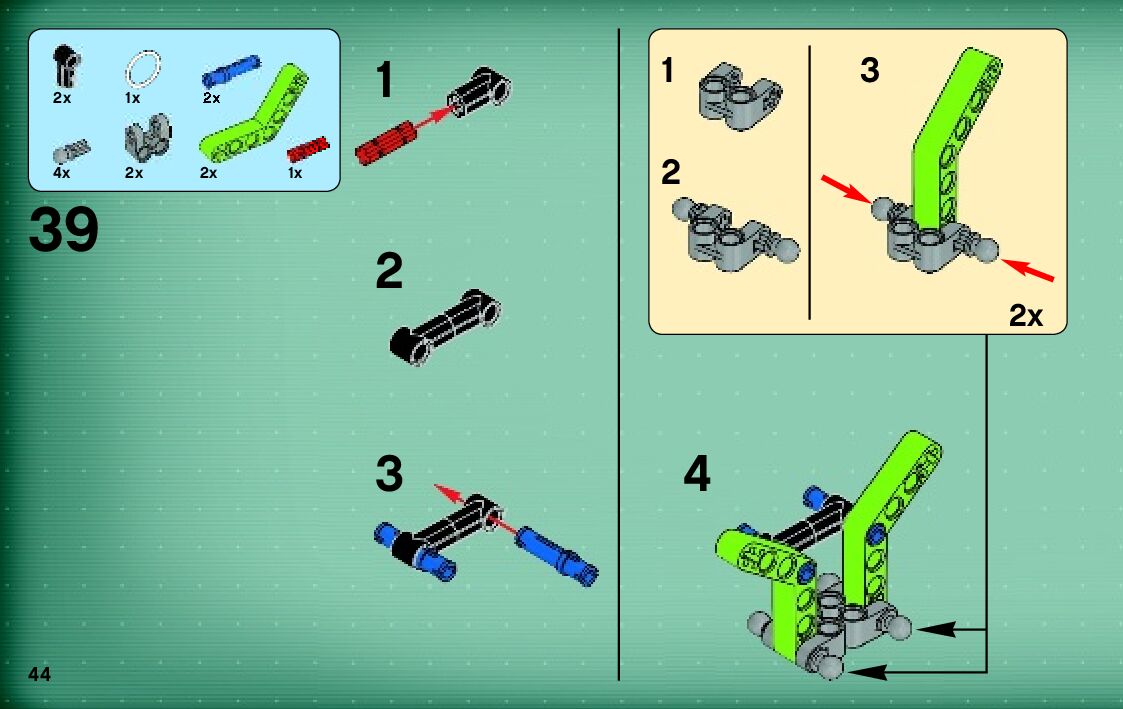 2x
1x
2x
4x
2x
2x
1x

39

1

2

3

1

2

3

2x

4

44