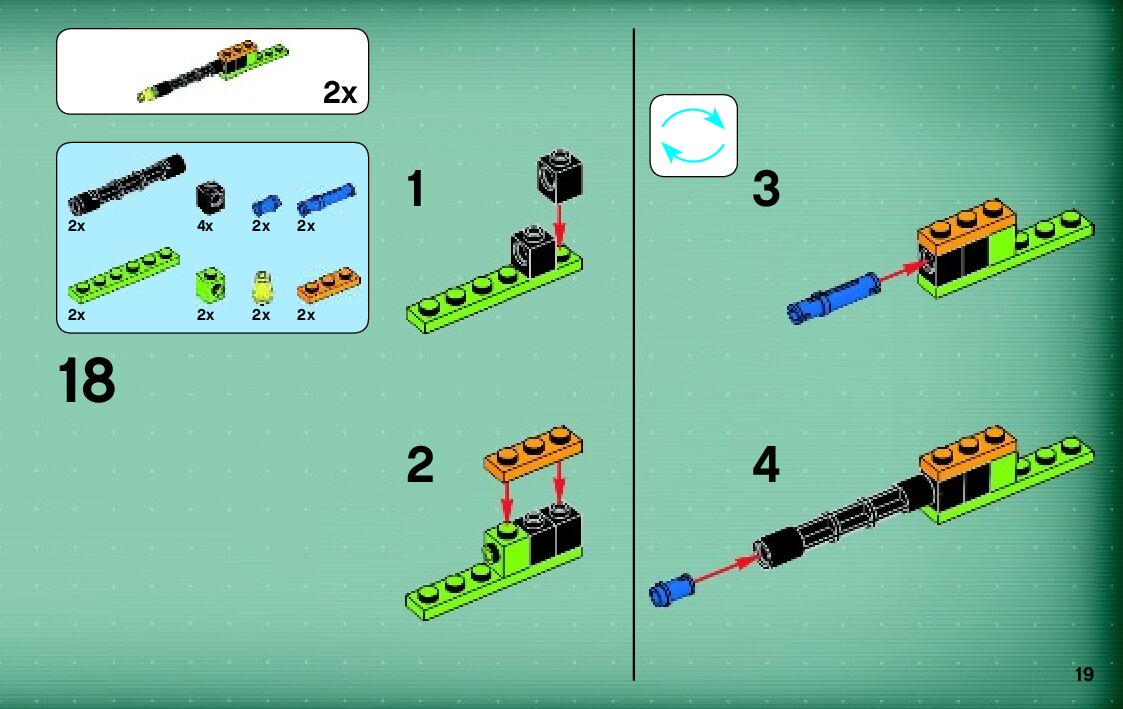 2x

2x 4x 2x 2x

2x 2x 2x 2x

18

1

2

3

4

19